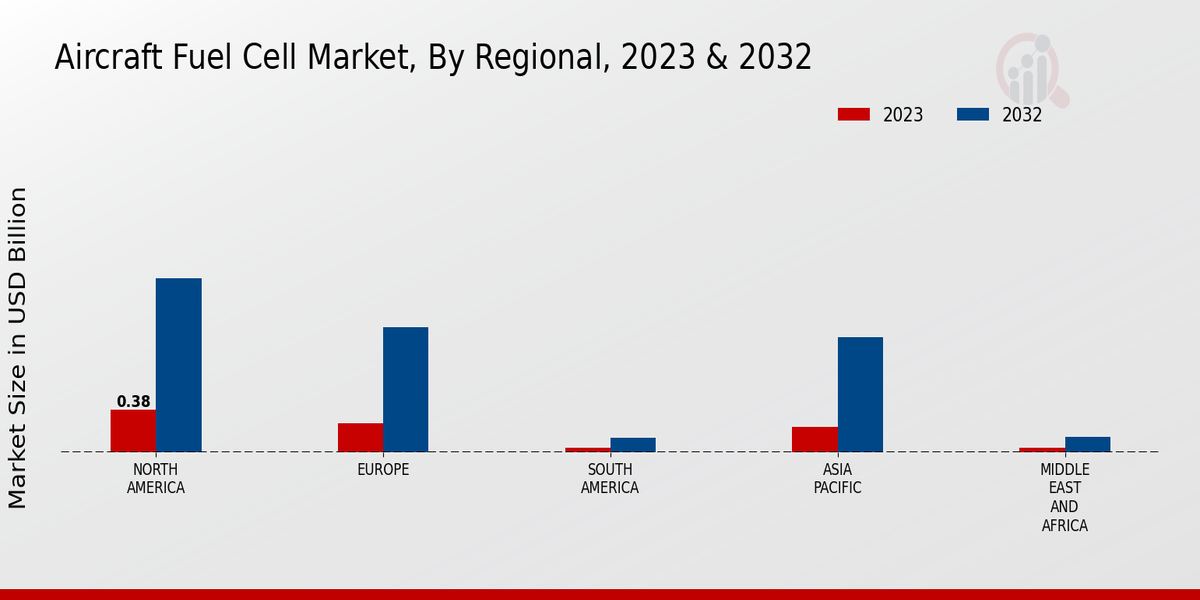 Aircraft Fuel Cell Market, By Regional, 2023 & 2032

2023
2032

Market Size in USD Billion

0.38

NORTH AMERICA
EUROPE
SOUTH AMERICA
ASIA PACIFIC
MIDDLE EAST AND AFRICA