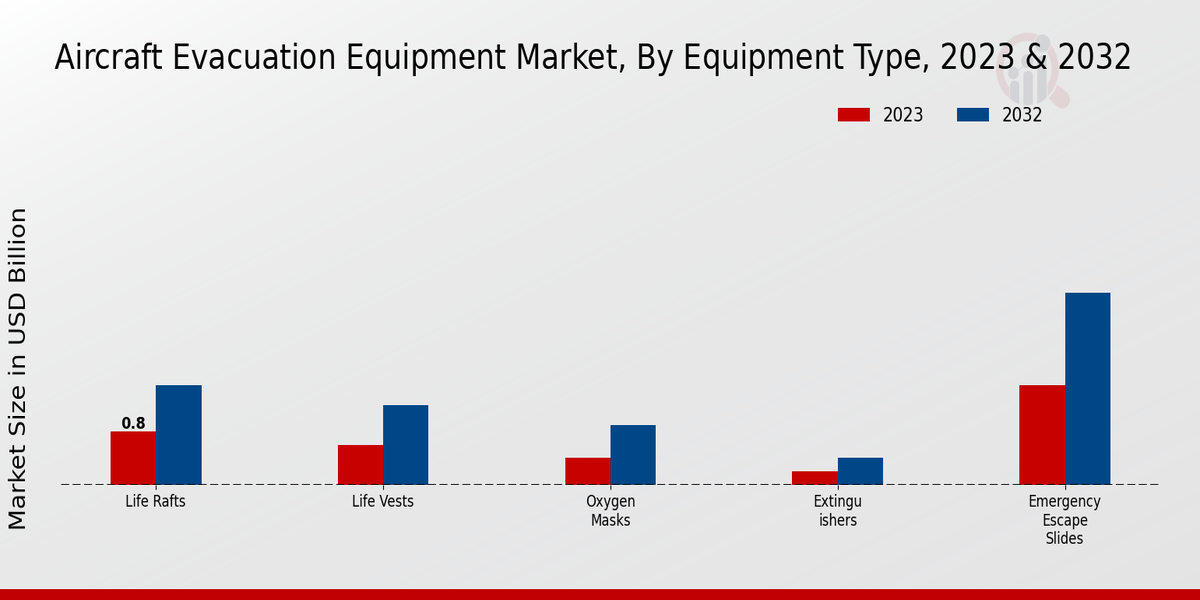 Aircraft Evacuation Equipment Market, By Equipment Type, 2023 & 2032

2023
2032

Market Size in USD Billion

0.8

Life Rafts
Life Vests
Oxygen Masks
Extingu ishers
Emergency Escape Slides