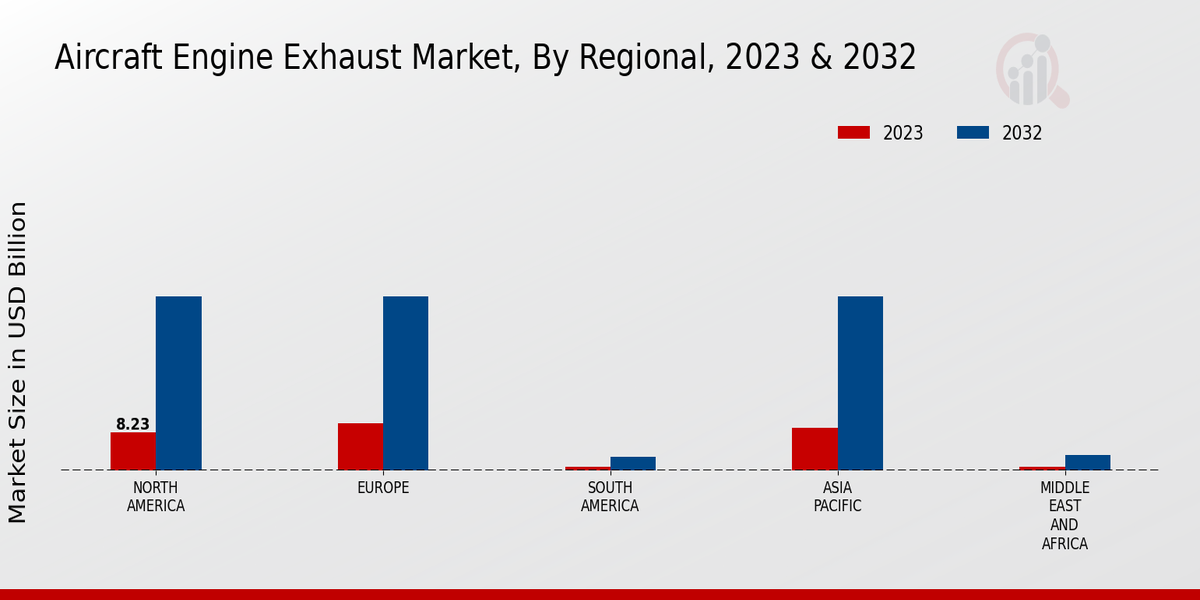 Aircraft Engine Exhaust Market, By Regional, 2023 & 2032

2023
2032

Market Size in USD Billion

8.23

NORTH AMERICA
EUROPE
SOUTH AMERICA
ASIA PACIFIC
MIDDLE EAST AND AFRICA