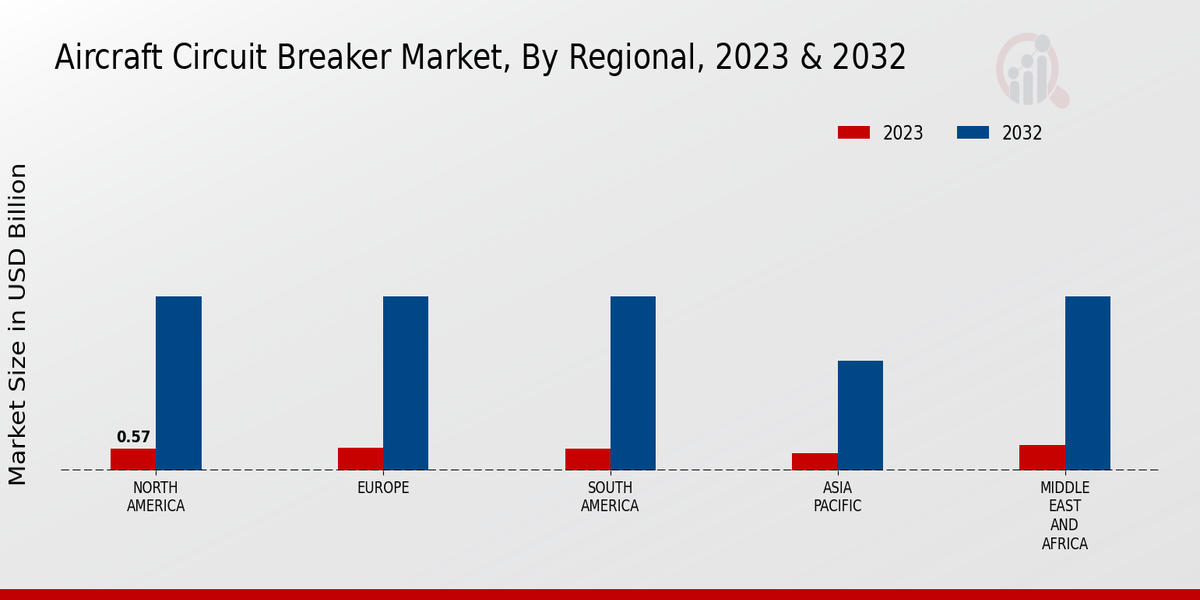 Aircraft Circuit Breaker Market, By Regional, 2023 & 2032

2023
2032

Market Size in USD Billion

0.57

NORTH AMERICA
EUROPE
SOUTH AMERICA
ASIA PACIFIC
MIDDLE EAST AND AFRICA