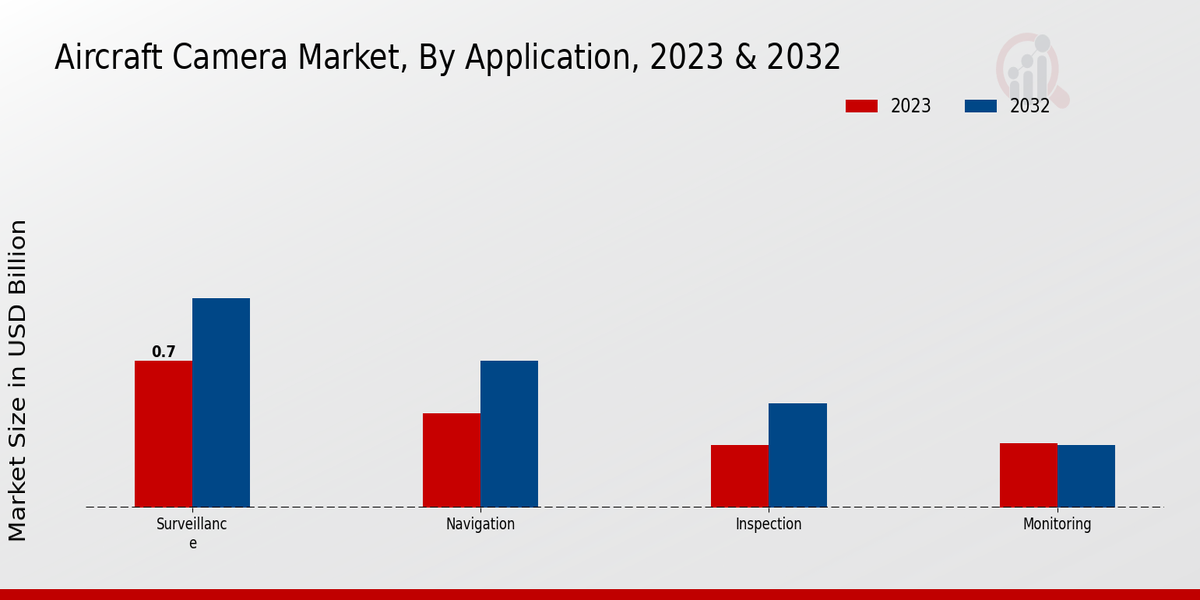 Aircraft Camera Market, By Application, 2023 & 2032

2023
2032

Market Size in USD Billion

0.7

Surveillance

Navigation

Inspection

Monitoring