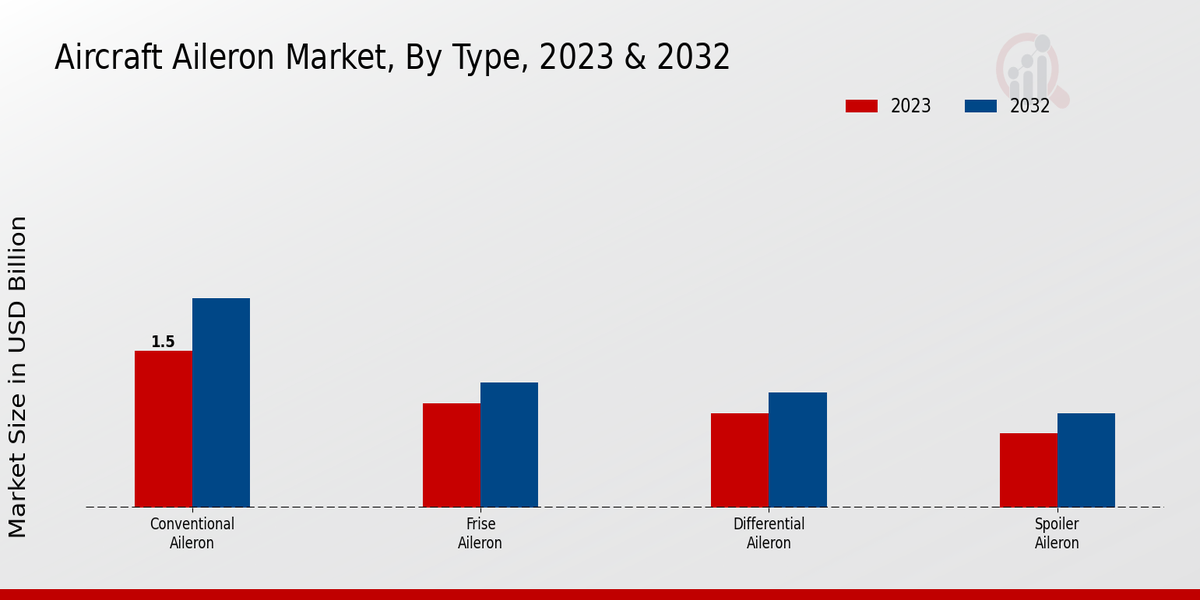 Aircraft Aileron Market, By Type, 2023 & 2032

2023
2032

Market Size in USD Billion

1.5

Conventional Aileron

Frise Aileron

Differential Aileron

Spoiler Aileron