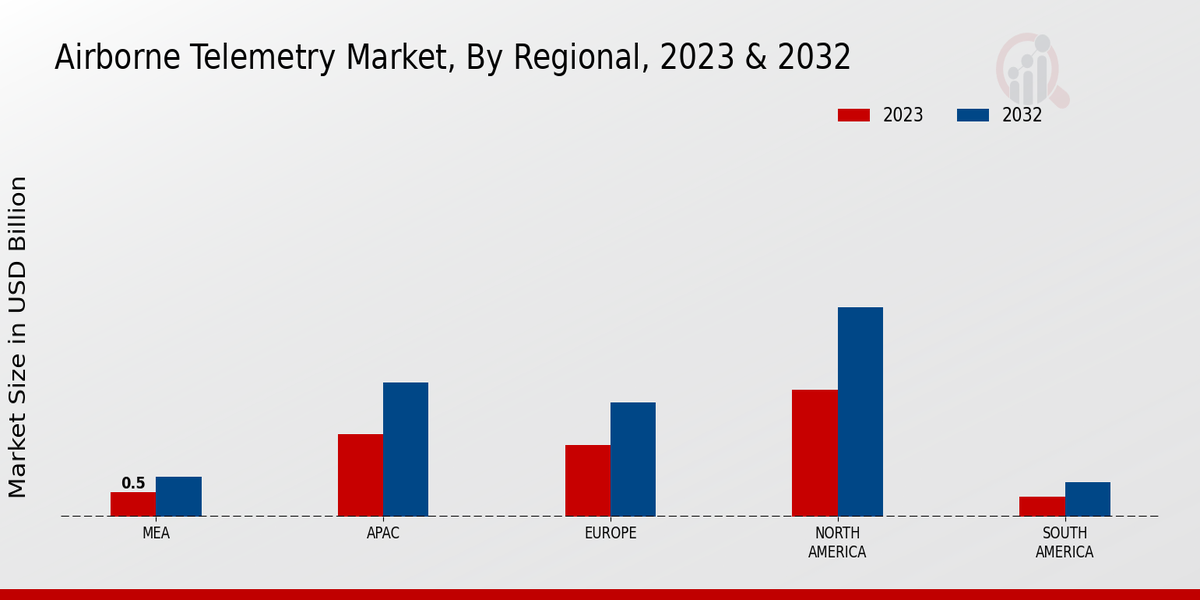 Airborne Telemetry Market, By Regional, 2023 & 2032

2023
2032

Market Size in USD Billion

0.5

MEA
APAC
EUROPE
NORTH AMERICA
SOUTH AMERICA