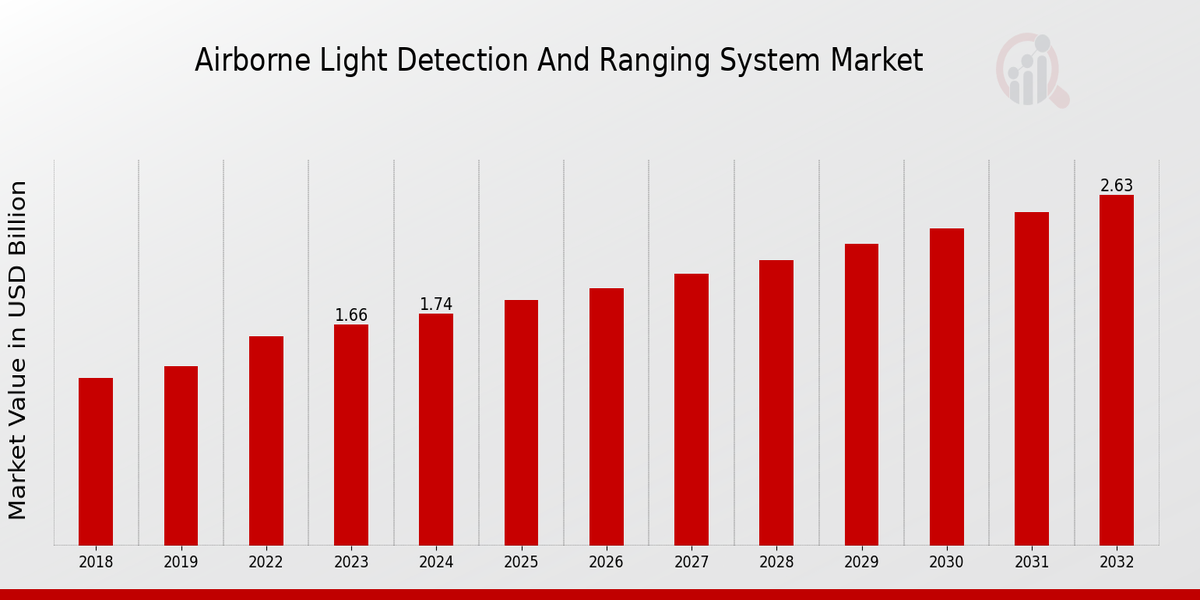 Airborne Light Detection And Ranging System Market

Market Value in USD Billion

1.66
1.74
2.63

2018
2019
2022
2023
2024
2025
2026
2027
2028
2029
2030
2031
2032