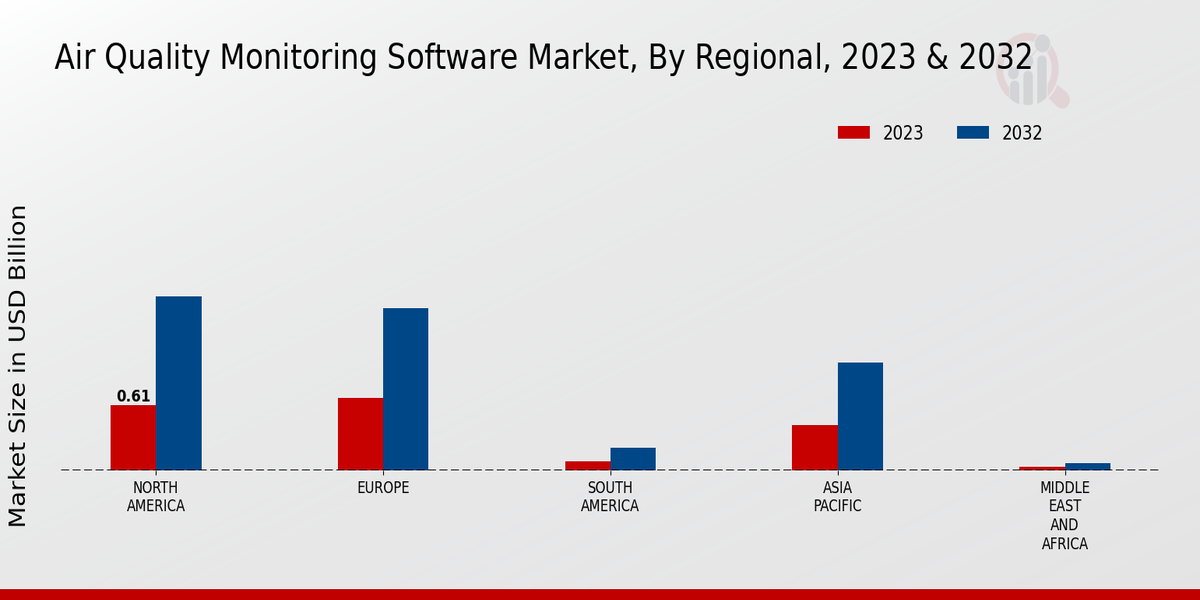 Air Quality Monitoring Software Market, By Regional, 2023 & 2032

2023
2032

Market Size in USD Billion

0.61

NORTH AMERICA
EUROPE
SOUTH AMERICA
ASIA PACIFIC
MIDDLE EAST AND AFRICA