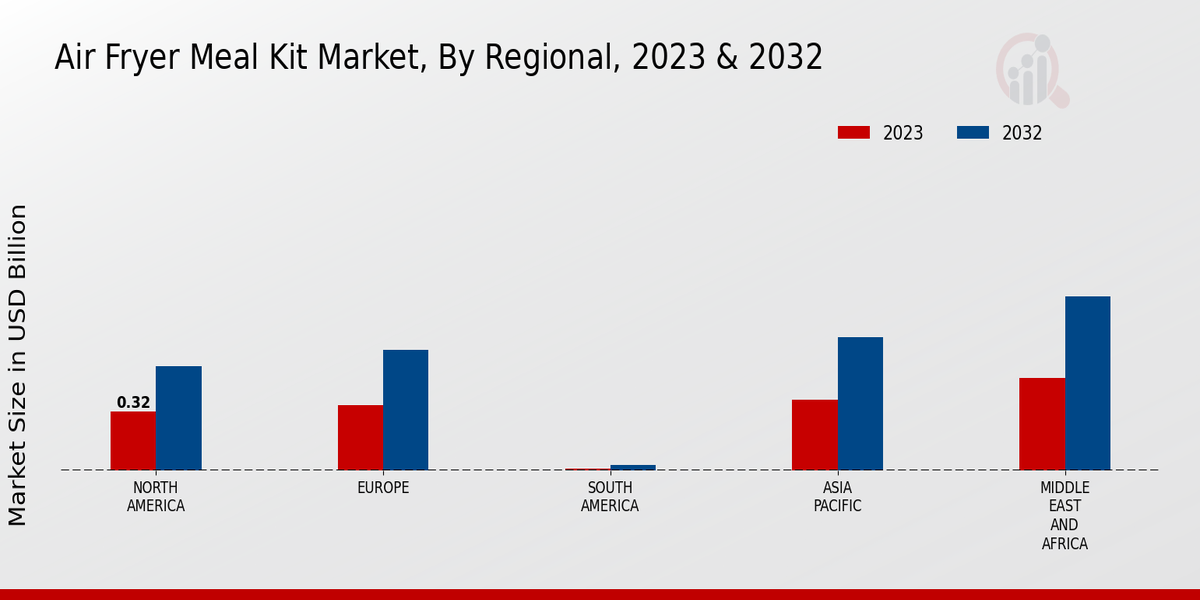 Air Fryer Meal Kit Market, By Regional, 2023 & 2032

2023
2032

Market Size in USD Billion

0.32

NORTH AMERICA
EUROPE
SOUTH AMERICA
ASIA PACIFIC
MIDDLE EAST AND AFRICA