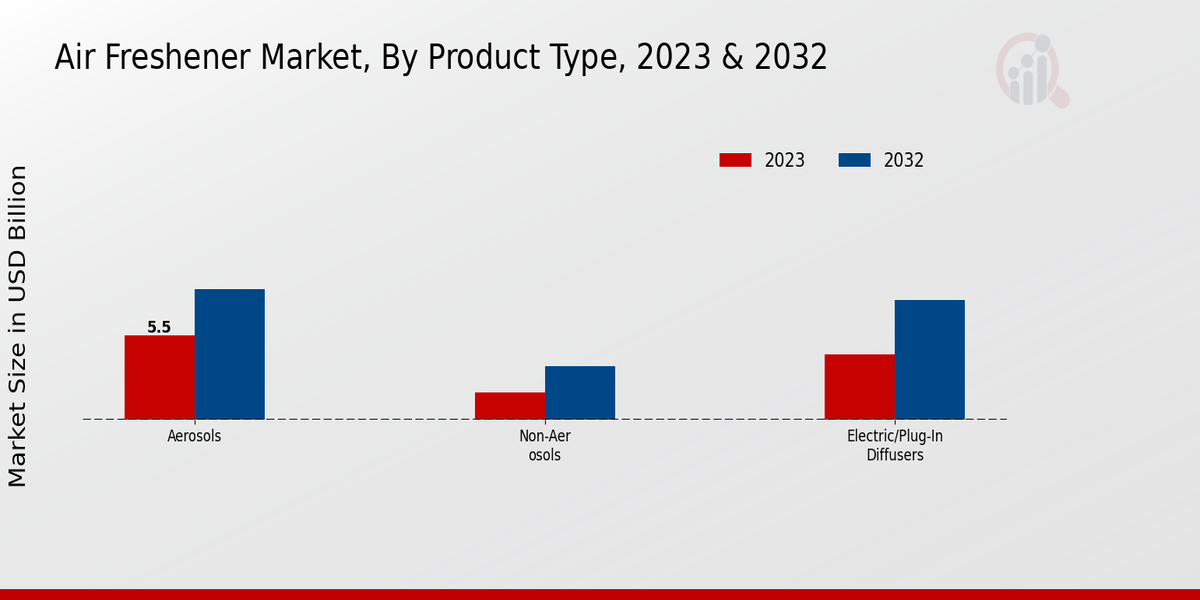 Air Freshener Market, By Product Type, 2023 & 2032

2023 2032

Market Size in USD Billion

5.5

Aerosols

Non-Aer osols

Electric/Plug-In Diffusers