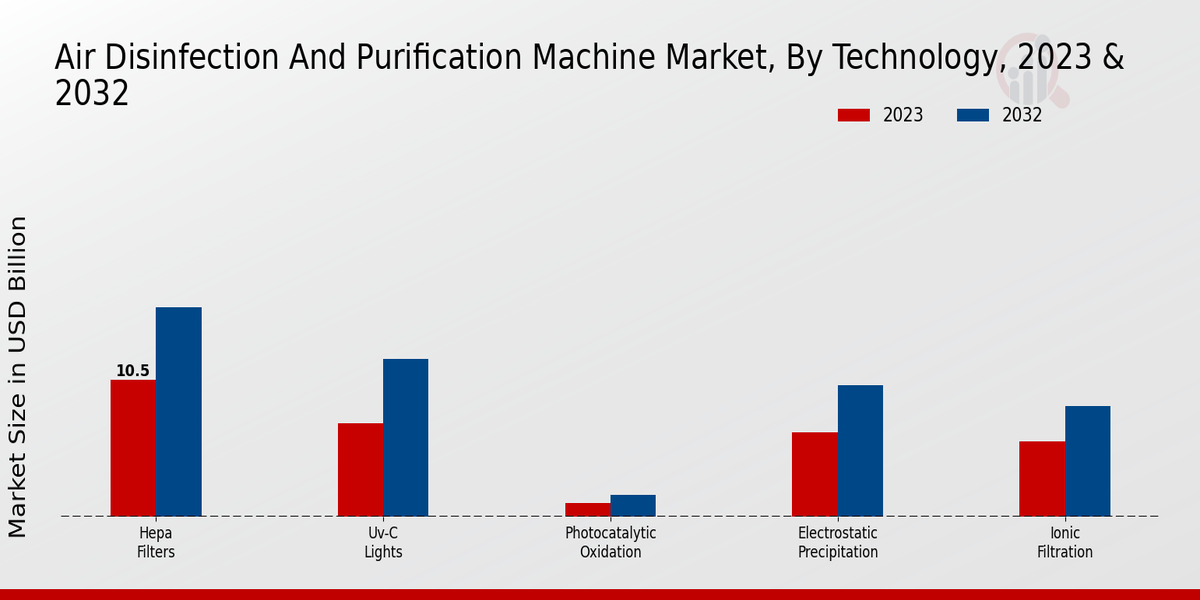 Air Disinfection And Purification Machine Market, By Technology, 2023 & 2032

2023
2032

Market Size in USD Billion

10.5

Hepa Filters
Uv-C Lights
Photocatalytic Oxidation
Electrostatic Precipitation
Ionic Filtration