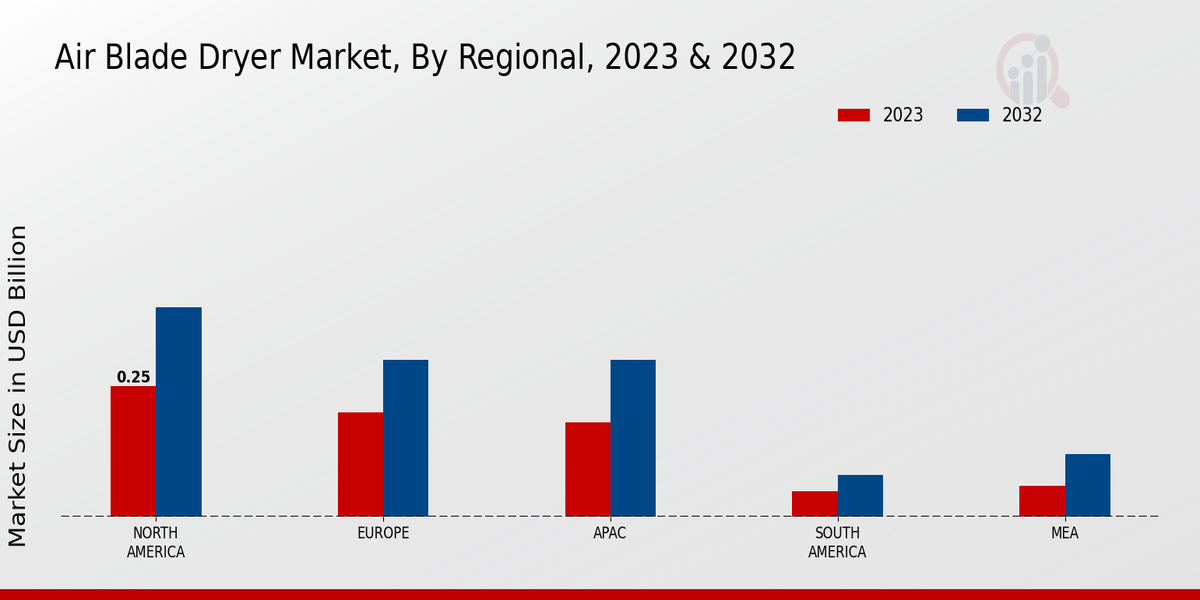 Air Blade Dryer Market, By Regional, 2023 & 2032

2023
2032

Market Size in USD Billion

0.25

NORTH AMERICA
EUROPE
APAC
SOUTH AMERICA
MEA