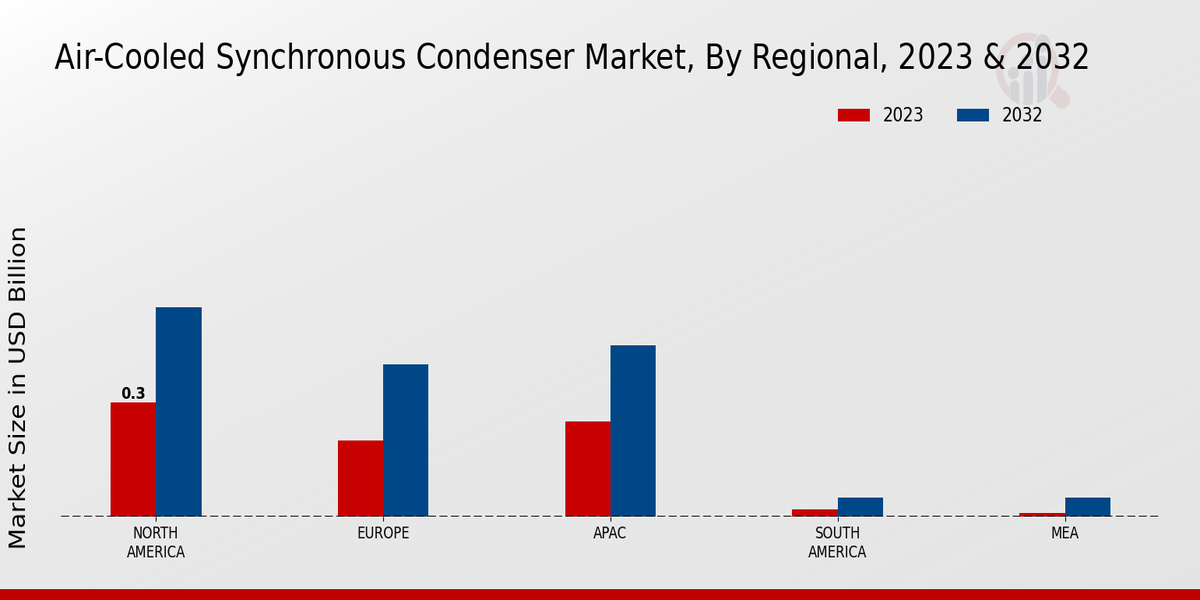 Air-Cooled Synchronous Condenser Market, By Regional, 2023 & 2032

2023 2032

Market Size in USD Billion

0.3

NORTH AMERICA

EUROPE

APAC

SOUTH AMERICA

MEA