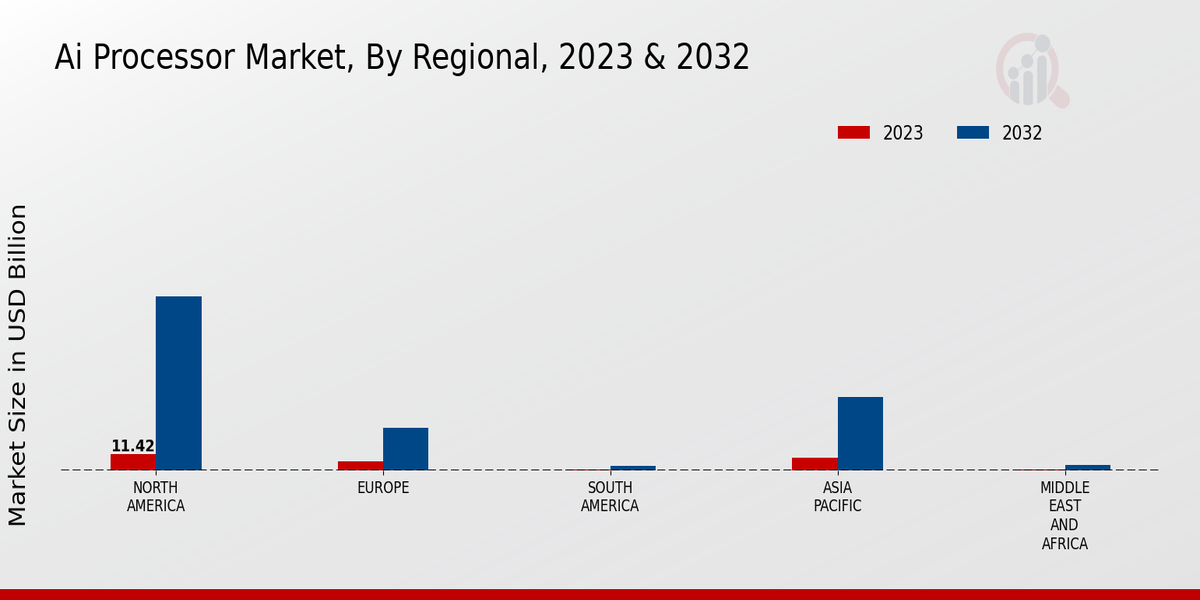 Ai Processor Market, By Regional, 2023 & 2032

2023
2032

Market Size in USD Billion

11.42

NORTH AMERICA
EUROPE
SOUTH AMERICA
ASIA PACIFIC
MIDDLE EAST AND AFRICA