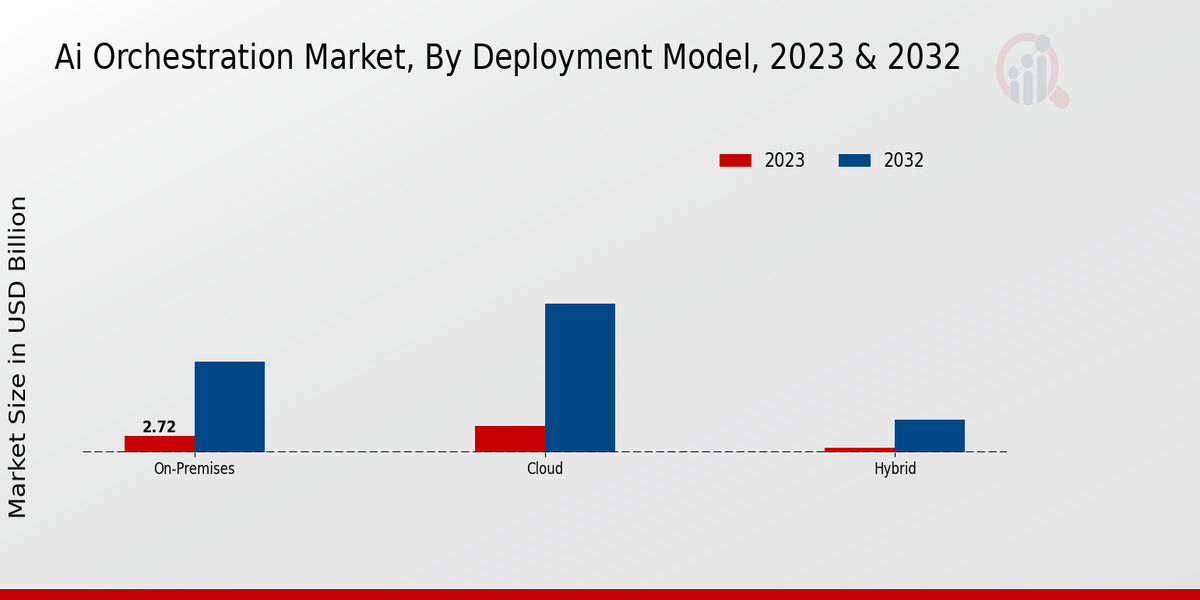 Ai Orchestration Market, By Deployment Model, 2023 & 2032

2023
2032

Market Size in USD Billion

2.72

On-Premises
Cloud
Hybrid