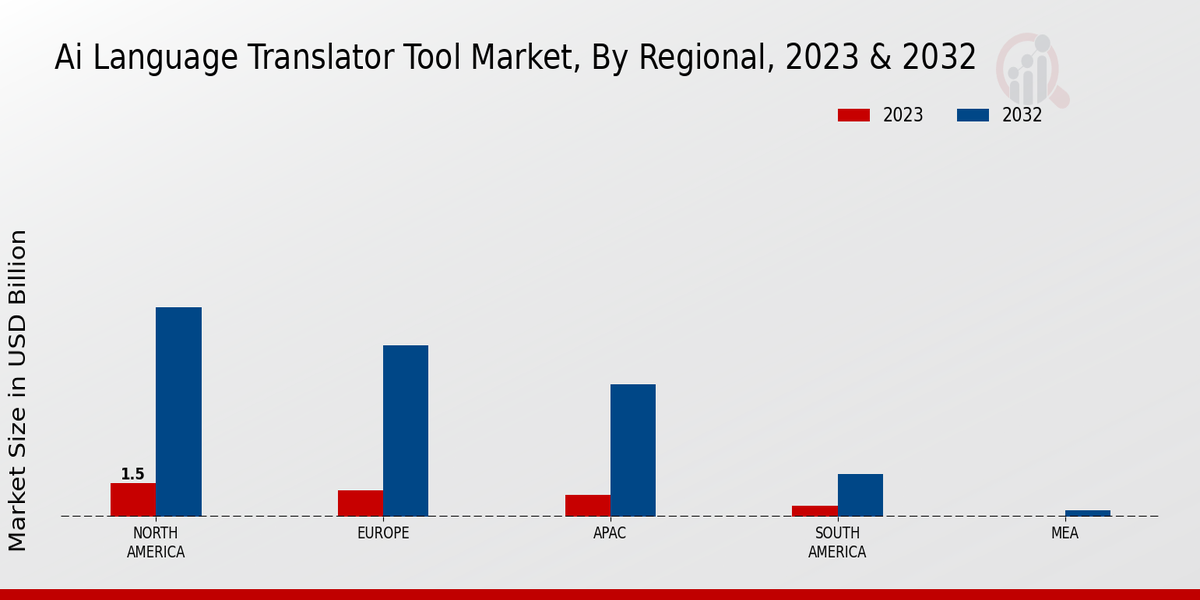 Ai Language Translator Tool Market, By Regional, 2023 & 2032

2023
2032

Market Size in USD Billion

1.5

NORTH AMERICA
EUROPE
APAC
SOUTH AMERICA
MEA