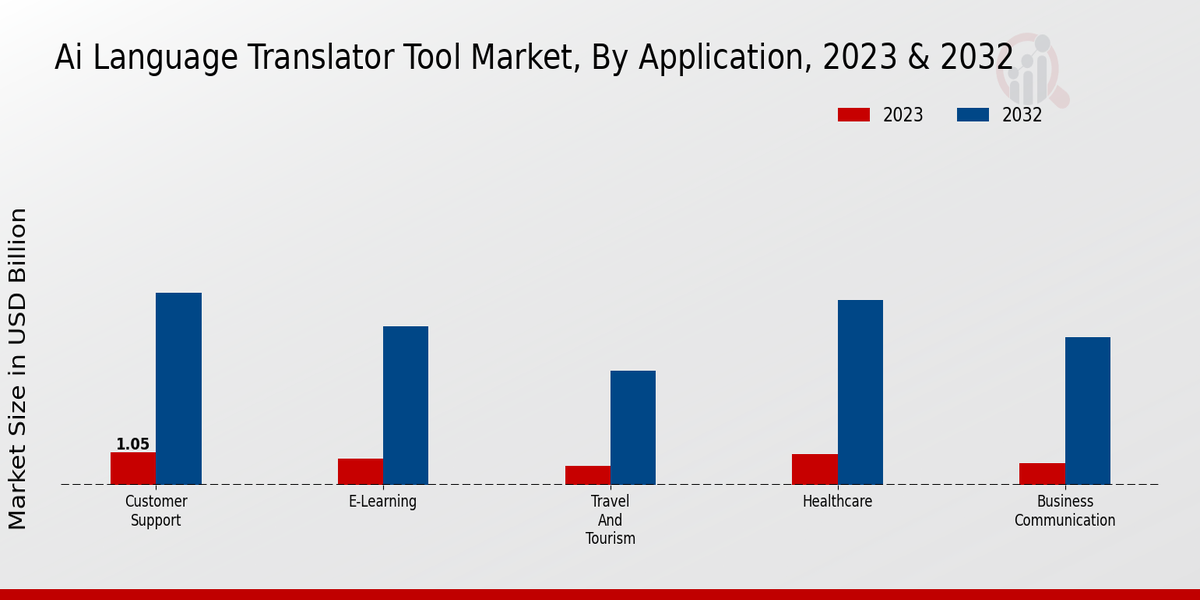 Ai Language Translator Tool Market, By Application, 2023 & 2032

2023
2032

Market Size in USD Billion

1.05

Customer Support
E-Learning
Travel And Tourism
Healthcare
Business Communication