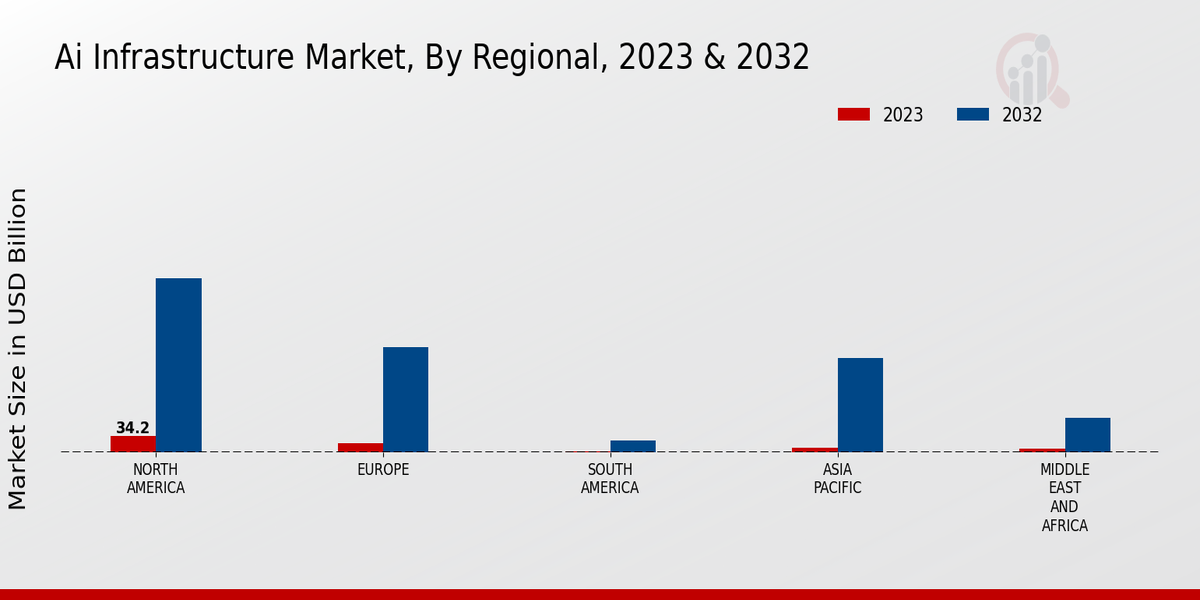 Ai Infrastructure Market, By Regional, 2023 & 2032

2023
2032

Market Size in USD Billion

34.2

NORTH AMERICA
EUROPE
SOUTH AMERICA
ASIA PACIFIC
MIDDLE EAST AND AFRICA