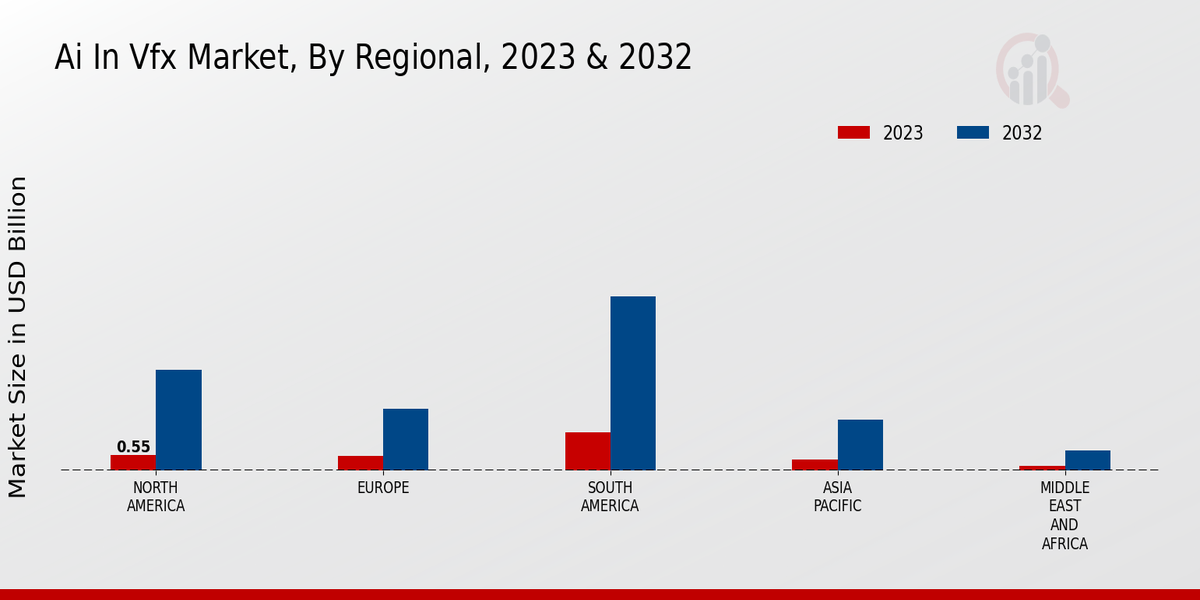 Ai In Vfx Market, By Regional, 2023 & 2032

2023
2032

Market Size in USD Billion

0.55

NORTH AMERICA
EUROPE
SOUTH AMERICA
ASIA PACIFIC
MIDDLE EAST AND AFRICA