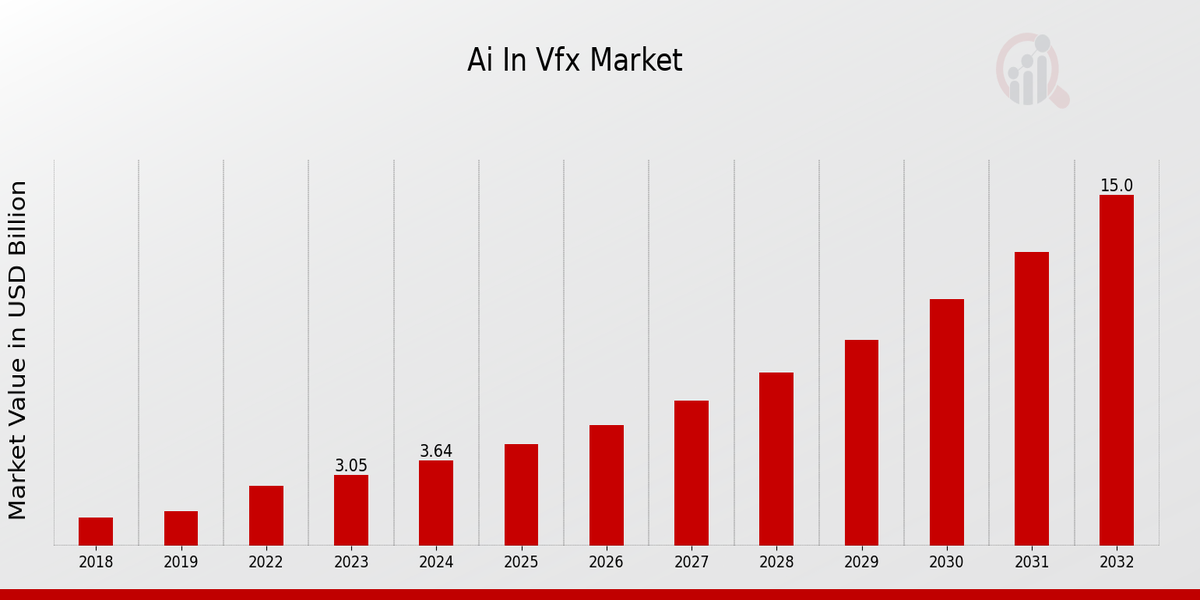 Ai In Vfx Market

Market Value in USD Billion

3.05
3.64
15.0

2018
2019
2022
2023
2024
2025
2026
2027
2028
2029
2030
2031
2032