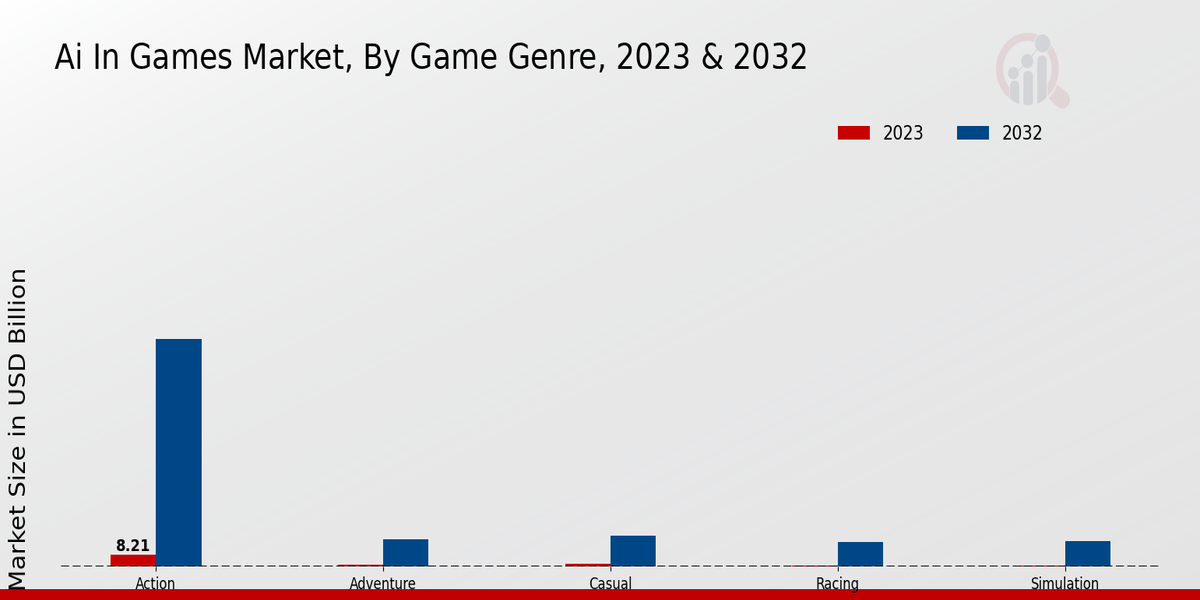 Ai In Games Market, By Game Genre, 2023 & 2032

2023
2032

Market Size in USD Billion

8.21

Action
Adventure
Casual
Racing
Simulation