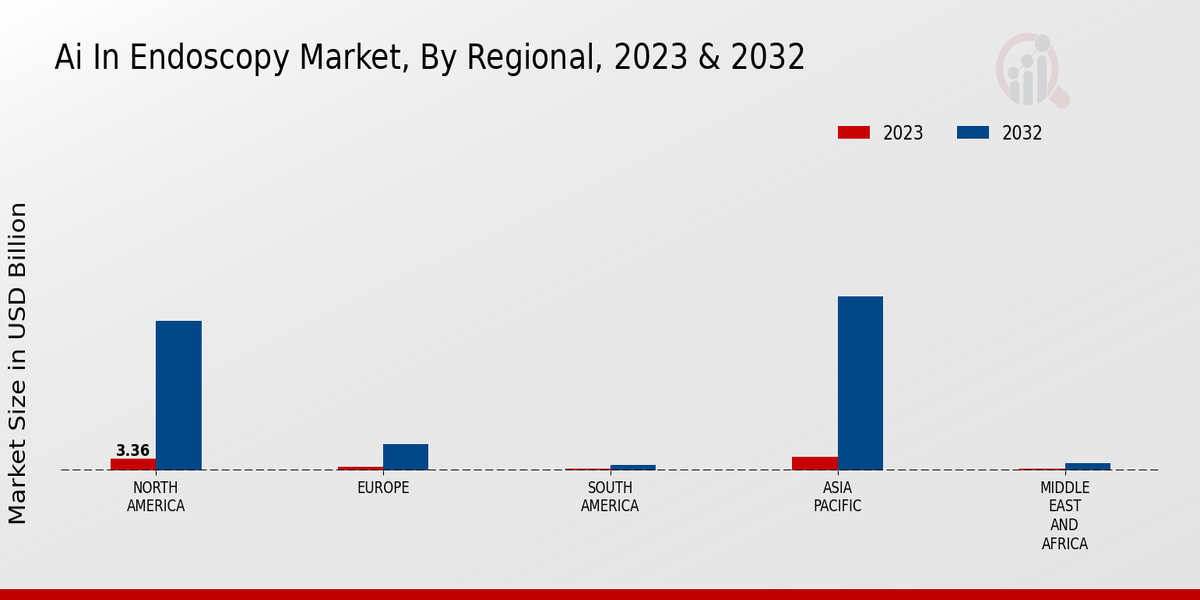 Ai In Endoscopy Market, By Regional, 2023 & 2032

2023
2032

Market Size in USD Billion

3.36

NORTH AMERICA
EUROPE
SOUTH AMERICA
ASIA PACIFIC
MIDDLE EAST AND AFRICA