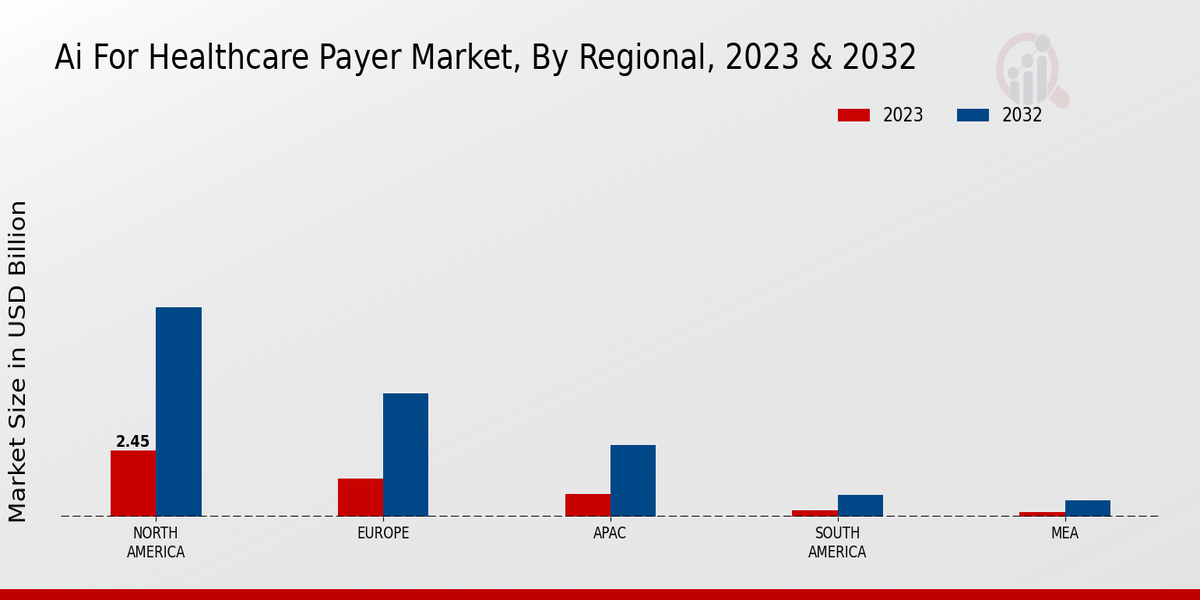 Ai For Healthcare Payer Market, By Regional, 2023 & 2032

2023
2032

Market Size in USD Billion

2.45

NORTH AMERICA
EUROPE
APAC
SOUTH AMERICA
MEA