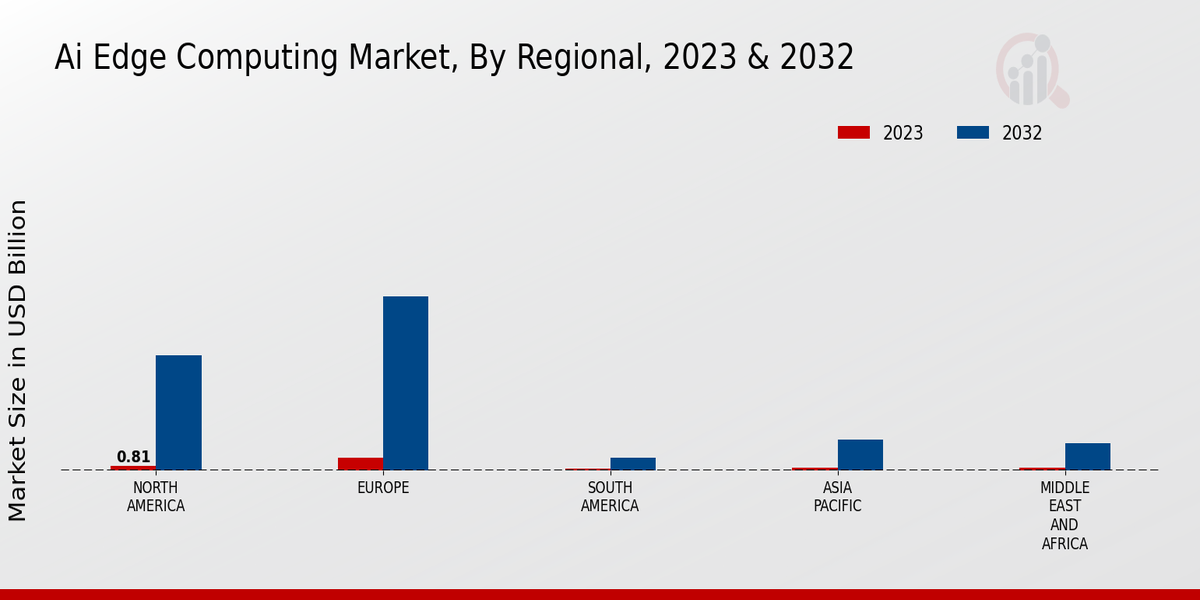 Ai Edge Computing Market, By Regional, 2023 & 2032

2023
2032

Market Size in USD Billion

0.81

NORTH AMERICA
EUROPE
SOUTH AMERICA
ASIA PACIFIC
MIDDLE EAST AND AFRICA