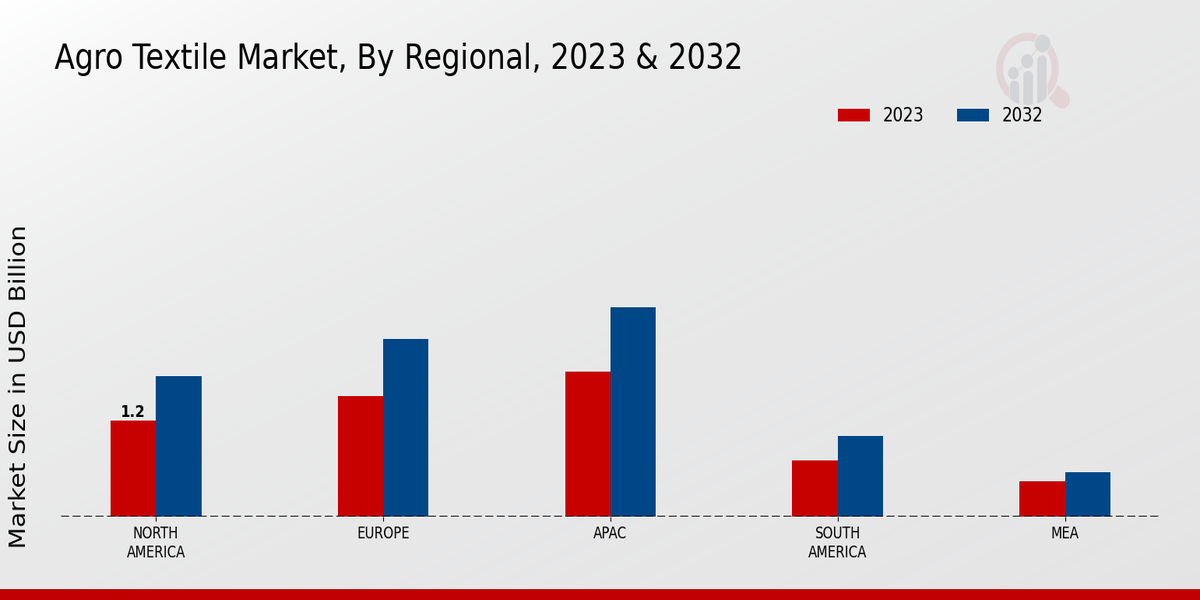 Agro Textile Market, By Regional, 2023 & 2032

2023
2032

Market Size in USD Billion

1.2

NORTH AMERICA
EUROPE
APAC
SOUTH AMERICA
MEA