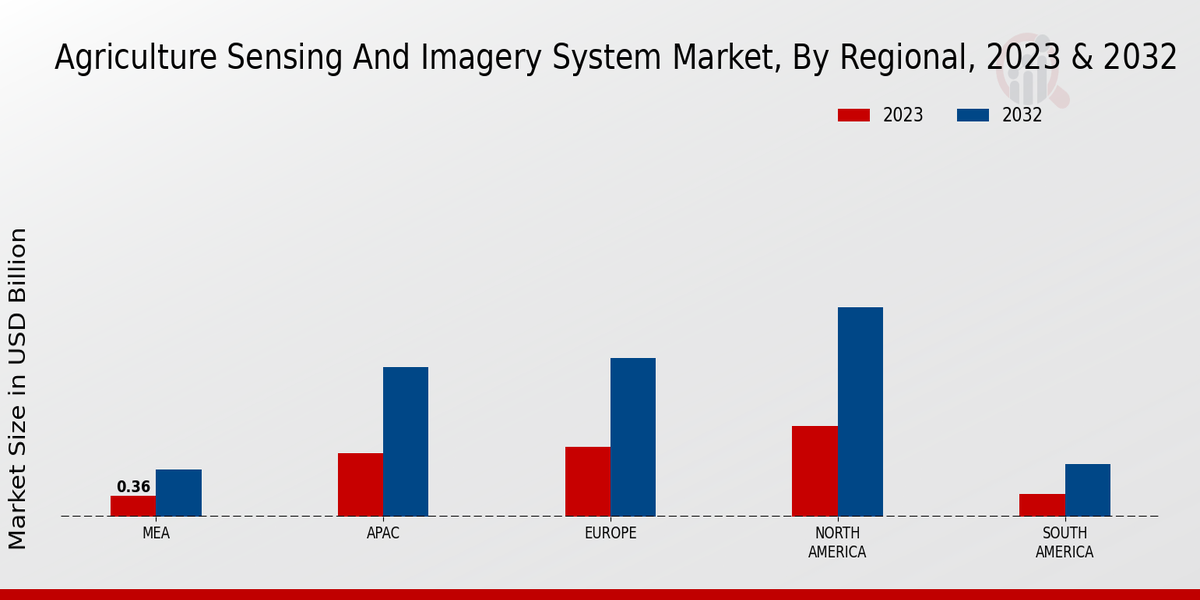 Agriculture Sensing And Imagery System Market, By Regional, 2023 & 2032

2023
2032

Market Size in USD Billion

0.36

MEA
APAC
EUROPE
NORTH AMERICA
SOUTH AMERICA