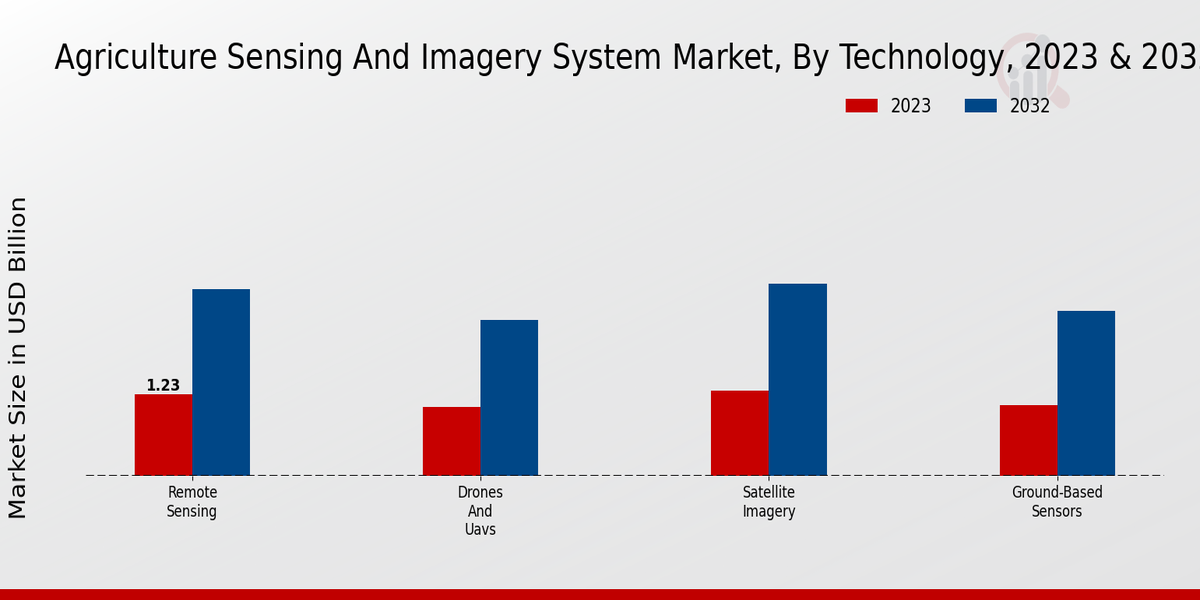 Agriculture Sensing And Imagery System Market, By Technology, 2023 & 203

2023 2032

Market Size in USD Billion

1.23

Remote Sensing

Drones And Uavs

Satellite Imagery

Ground-Based Sensors