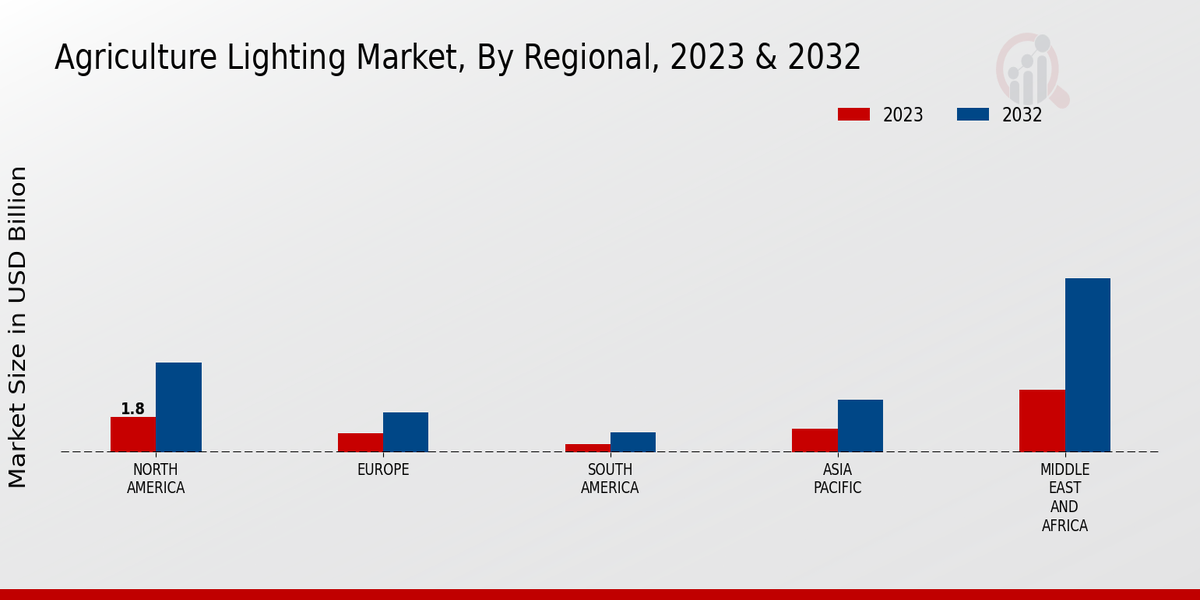 Agriculture Lighting Market, By Regional, 2023 & 2032

2023 2032

Market Size in USD Billion

1.8

NORTH AMERICA

EUROPE

SOUTH AMERICA

ASIA PACIFIC

MIDDLE EAST AND AFRICA