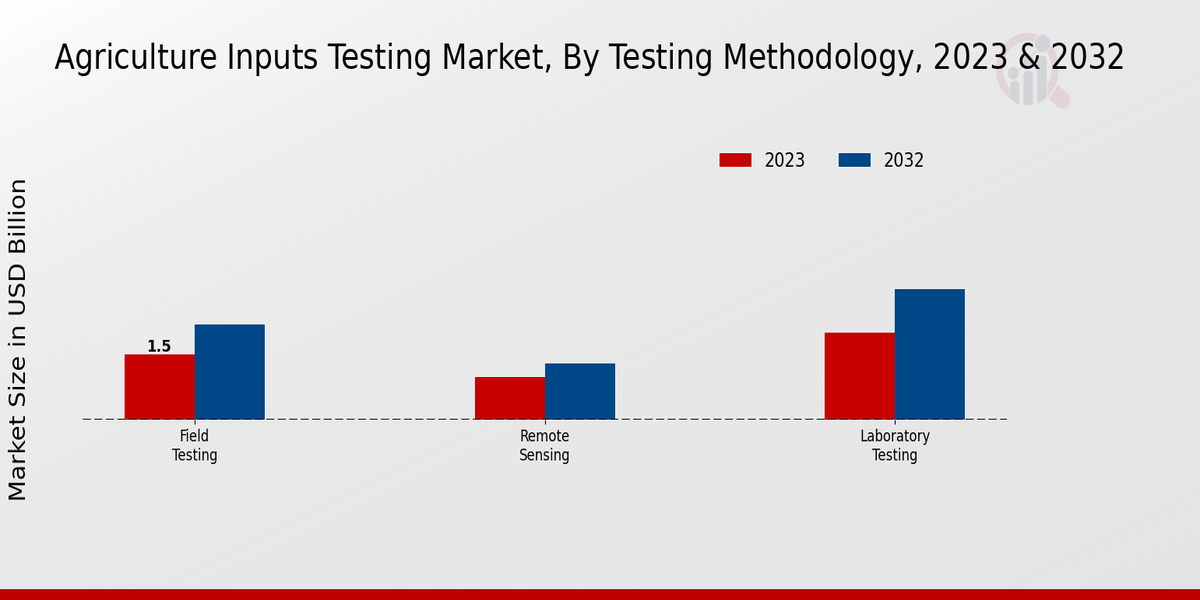 Agriculture Inputs Testing Market, By Testing Methodology, 2023 & 2032

2023
2032

Market Size in USD Billion

1.5

Field Testing

Remote Sensing

Laboratory Testing