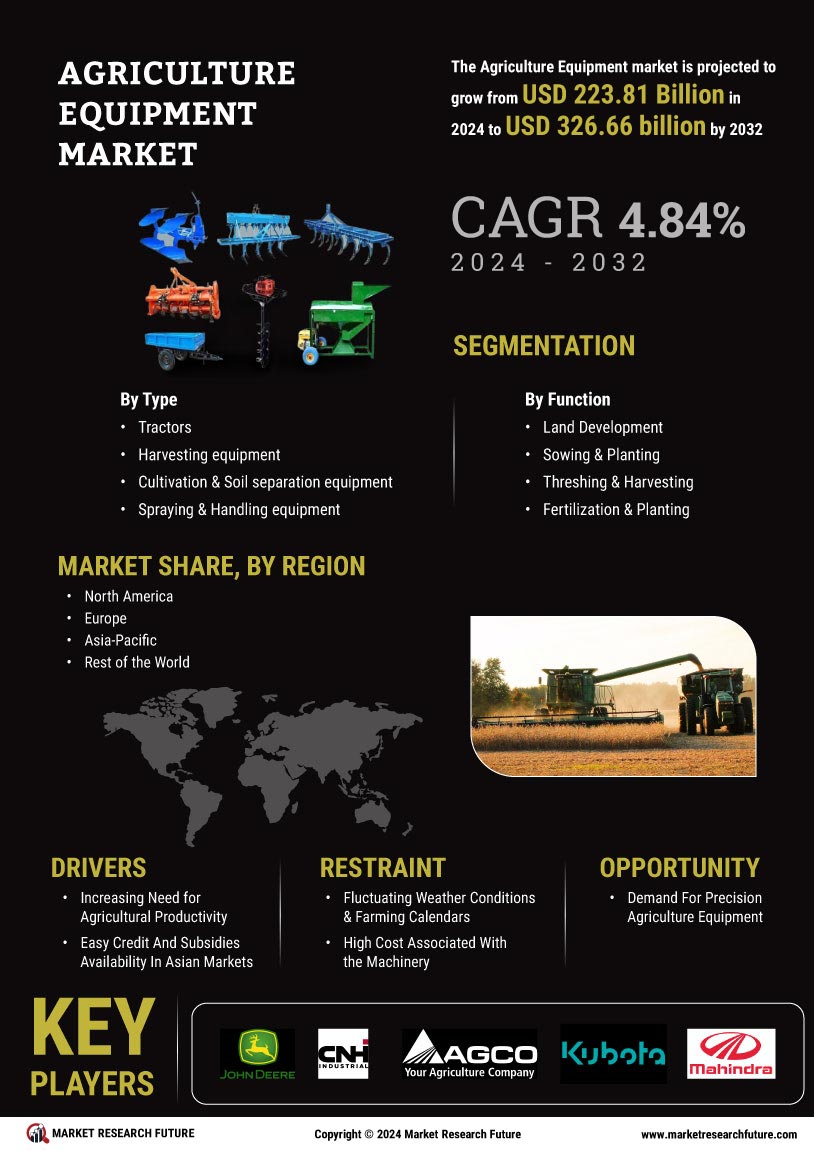 AGRICULTURE EQUIPMENT MARKET

The Agriculture Equipment market is projected to grow from USD 223.81 Billion in 2024 to USD 326.66 billion by 2032

CAGR 4.84%
2024 - 2032

SEGMENTATION

By Type
• Tractors
• Harvesting equipment
• Cultivation & Soil separation equipment
• Spraying & Handling equipment

By Function
• Land Development
• Sowing & Planting
• Threshing & Harvesting
• Fertilization & Planting

MARKET SHARE, BY REGION
• North America
• Europe
• Asia-Pacific
• Rest of the World

DRIVERS
• Increasing Need for Agricultural Productivity
• Easy Credit And Subsidies Availability In Asian Markets

RESTRAINT
• Fluctuating Weather Conditions & Farming Calendars
• High Cost Associated With the Machinery

OPPORTUNITY
• Demand For Precision Agriculture Equipment

KEY PLAYERS

JOHN DEERE
CNH INDUSTRIAL
AGCO Your Agriculture Company
Kubota
Mahindra

MARKET RESEARCH FUTURE
Copyright © 2024 Market Research Future
www.marketresearchfuture.com