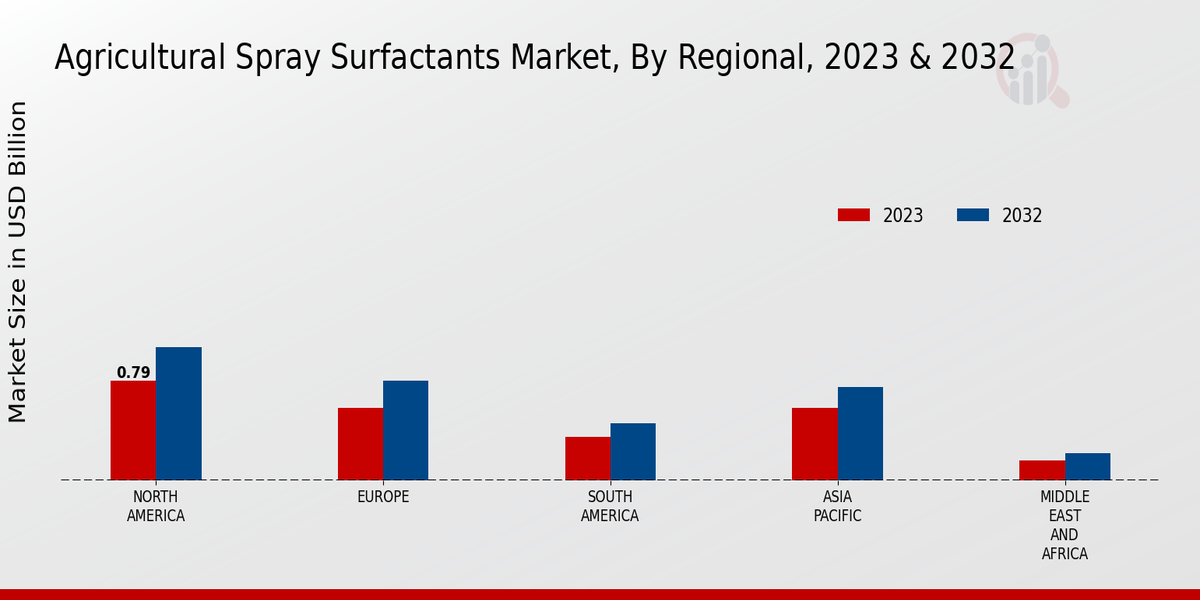 Agricultural Spray Surfactants Market, By Regional, 2023 & 2032

Market Size in USD Billion

2023
2032

0.79

NORTH AMERICA
EUROPE
SOUTH AMERICA
ASIA PACIFIC
MIDDLE EAST AND AFRICA