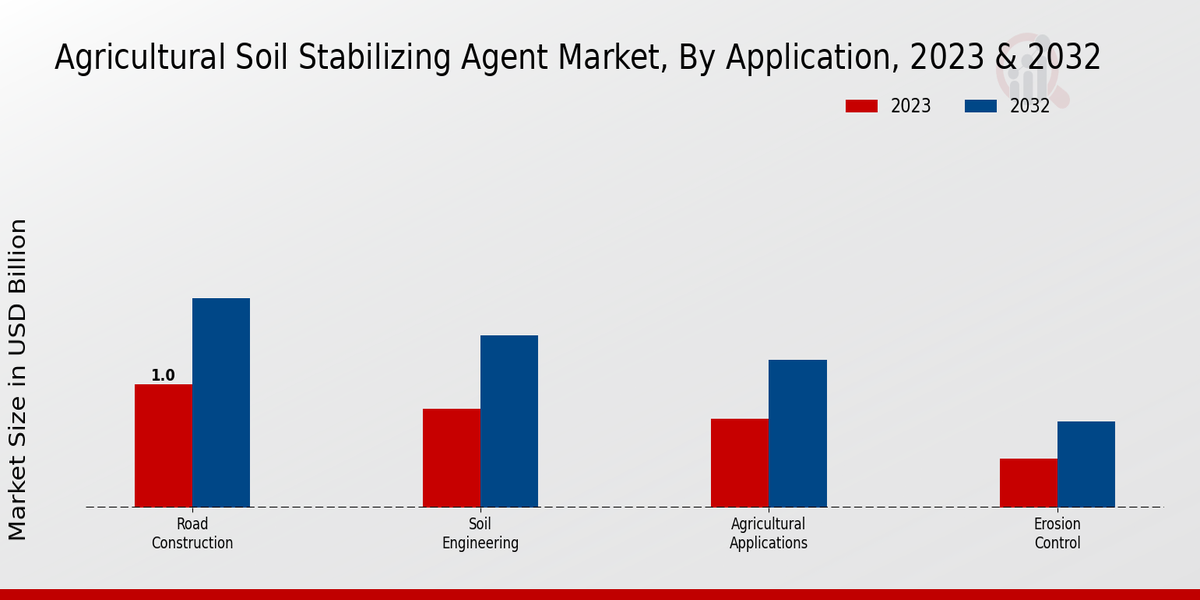 Agricultural Soil Stabilizing Agent Market, By Application, 2023 & 2032

2023
2032

Market Size in USD Billion

1.0

Road Construction

Soil Engineering

Agricultural Applications

Erosion Control