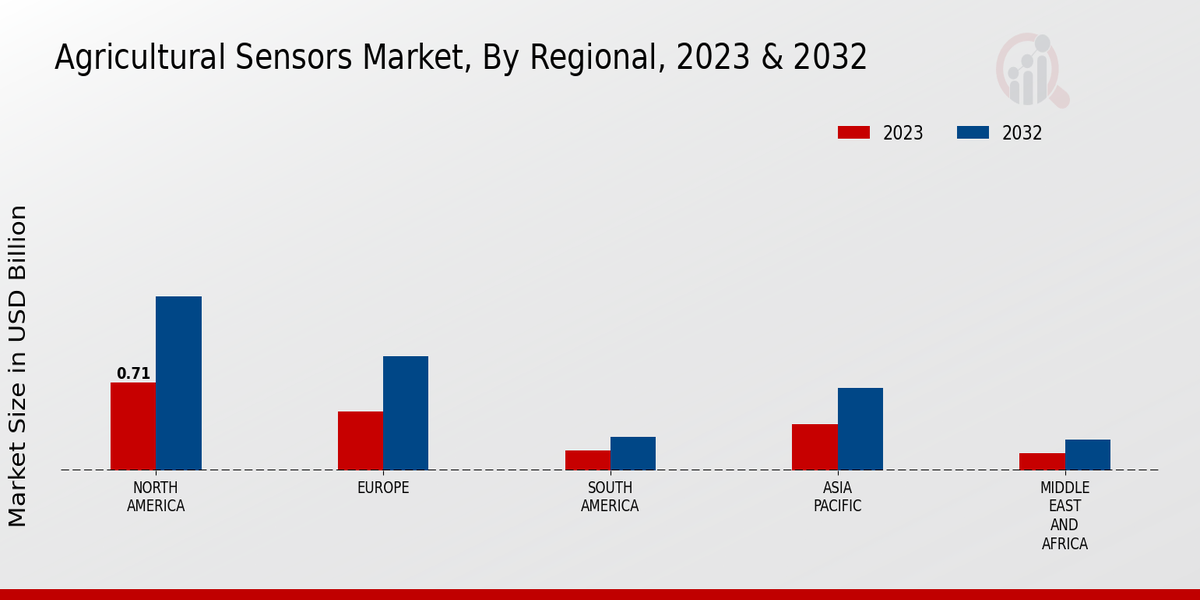 Agricultural Sensors Market, By Regional, 2023 & 2032

2023
2032

Market Size in USD Billion

0.71

NORTH AMERICA
EUROPE
SOUTH AMERICA
ASIA PACIFIC
MIDDLE EAST AND AFRICA