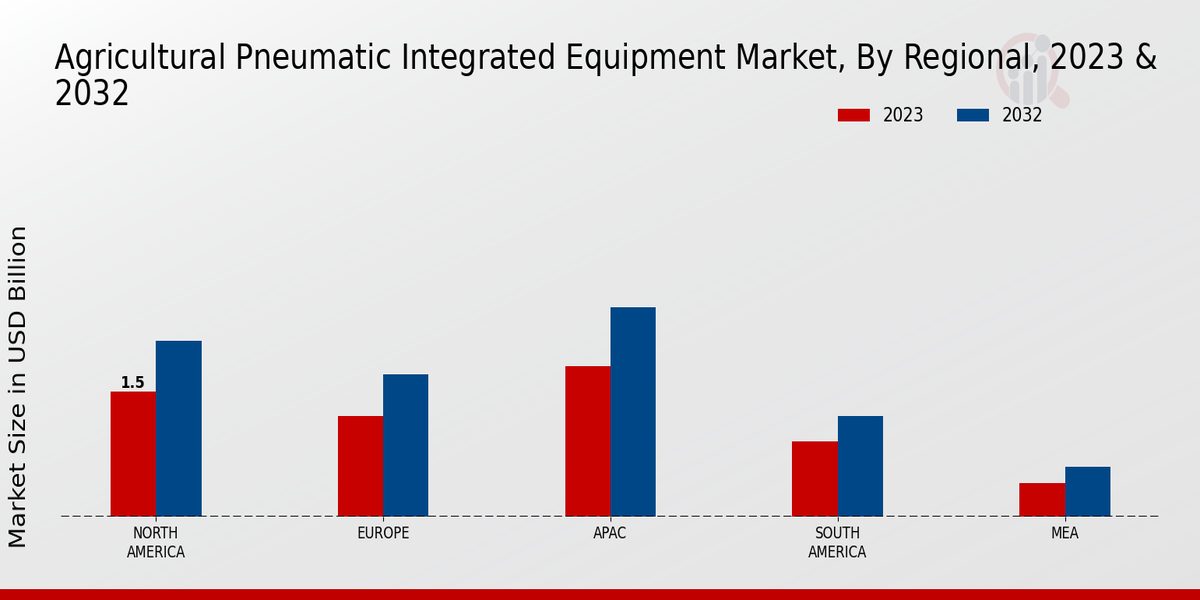 Agricultural Pneumatic Integrated Equipment Market, By Regional, 2023 & 2032

2023
2032

Market Size in USD Billion

1.5

NORTH AMERICA
EUROPE
APAC
SOUTH AMERICA
MEA