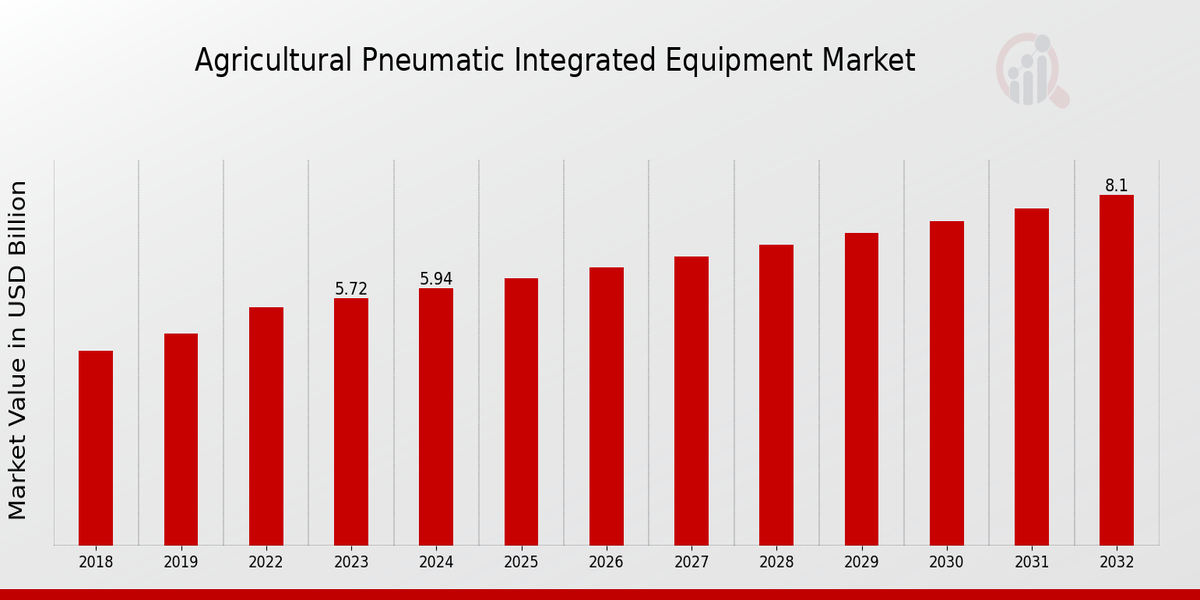 Agricultural Pneumatic Integrated Equipment Market

Market Value in USD Billion

5.72
5.94
8.1

2018
2019
2022
2023
2024
2025
2026
2027
2028
2029
2030
2031
2032