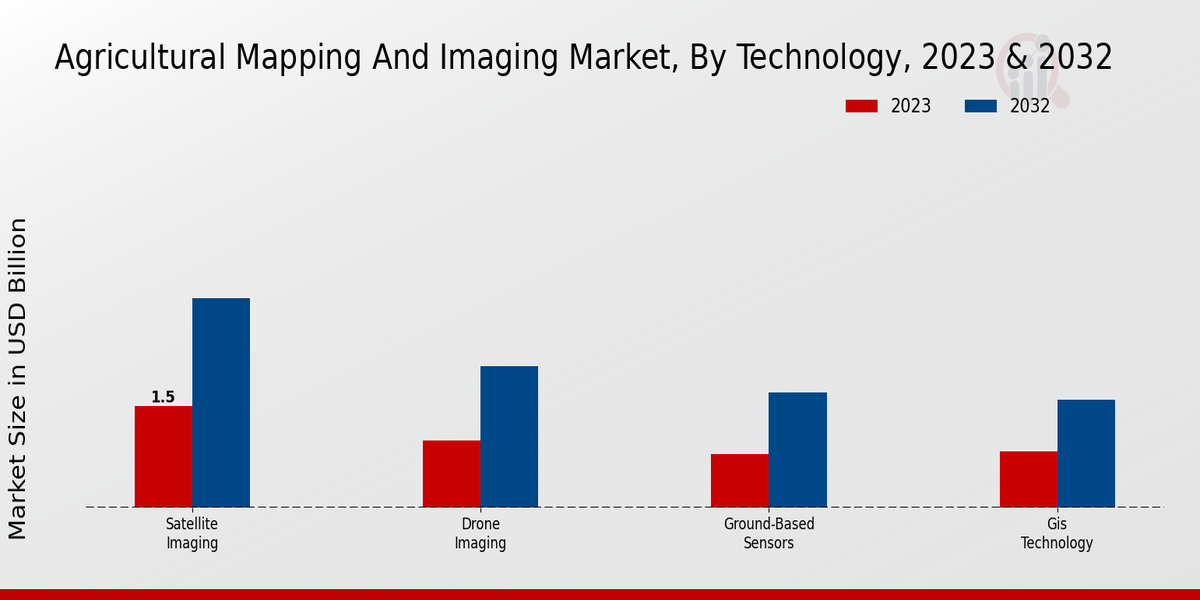 Agricultural Mapping And Imaging Market, By Technology, 2023 & 2032

2023
2032

Market Size in USD Billion

1.5

Satellite Imaging

Drone Imaging

Ground-Based Sensors

Gis Technology