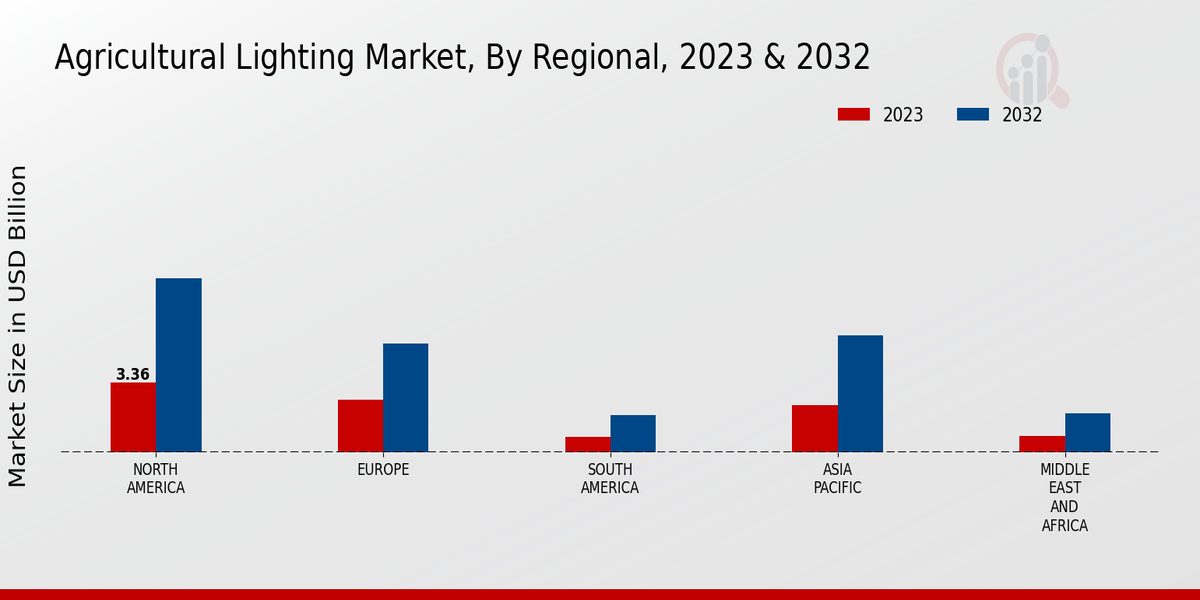 Agricultural Lighting Market, By Regional, 2023 & 2032

2023
2032

Market Size in USD Billion

3.36

NORTH AMERICA
EUROPE
SOUTH AMERICA
ASIA PACIFIC
MIDDLE EAST AND AFRICA