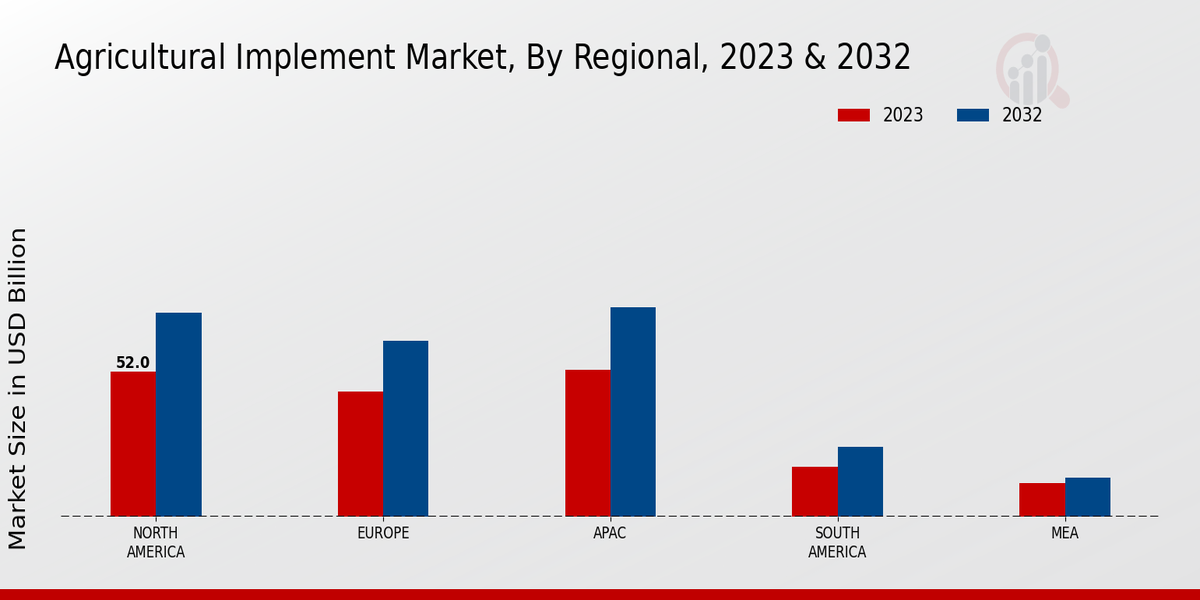 Agricultural Implement Market, By Regional, 2023 & 2032

2023
2032

Market Size in USD Billion

52.0

NORTH AMERICA
EUROPE
APAC
SOUTH AMERICA
MEA