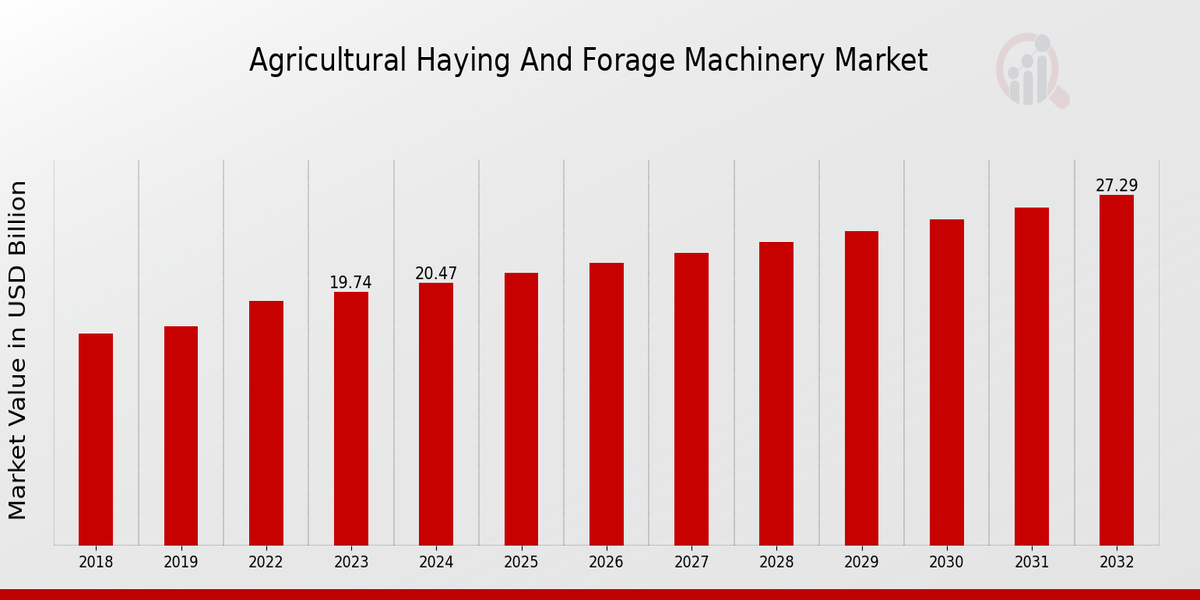 Agricultural Haying And Forage Machinery Market

Market Value in USD Billion

19.74
20.47
27.29

2018
2019
2022
2023
2024
2025
2026
2027
2028
2029
2030
2031
2032