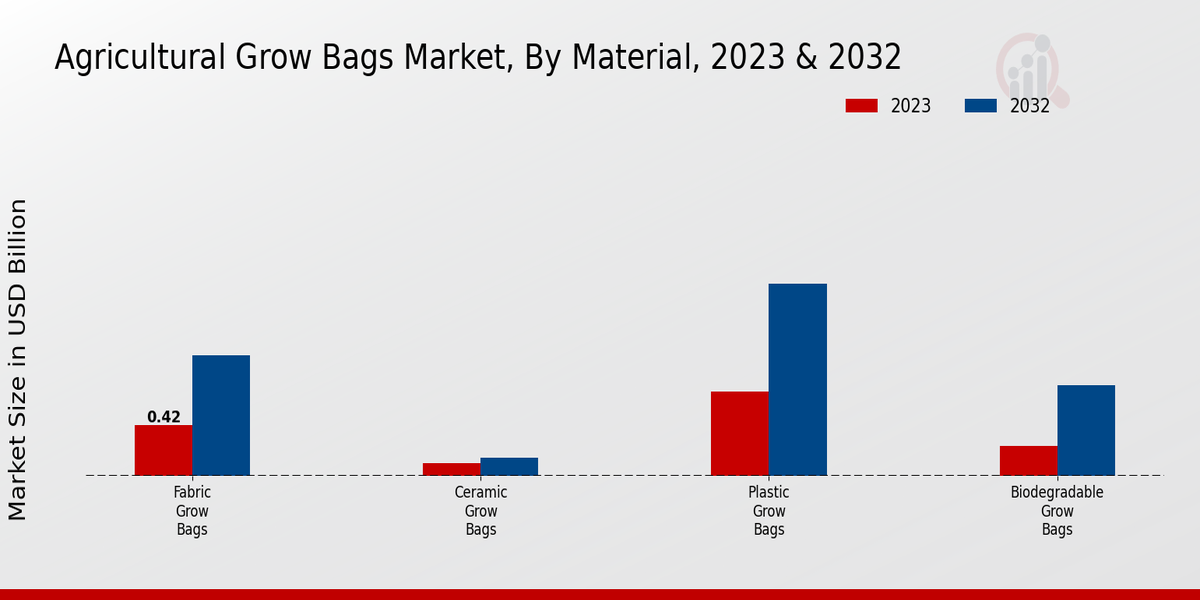 Agricultural Grow Bags Market, By Material, 2023 & 2032

2023
2032

Market Size in USD Billion

0.42

Fabric Grow Bags

Ceramic Grow Bags

Plastic Grow Bags

Biodegradable Grow Bags