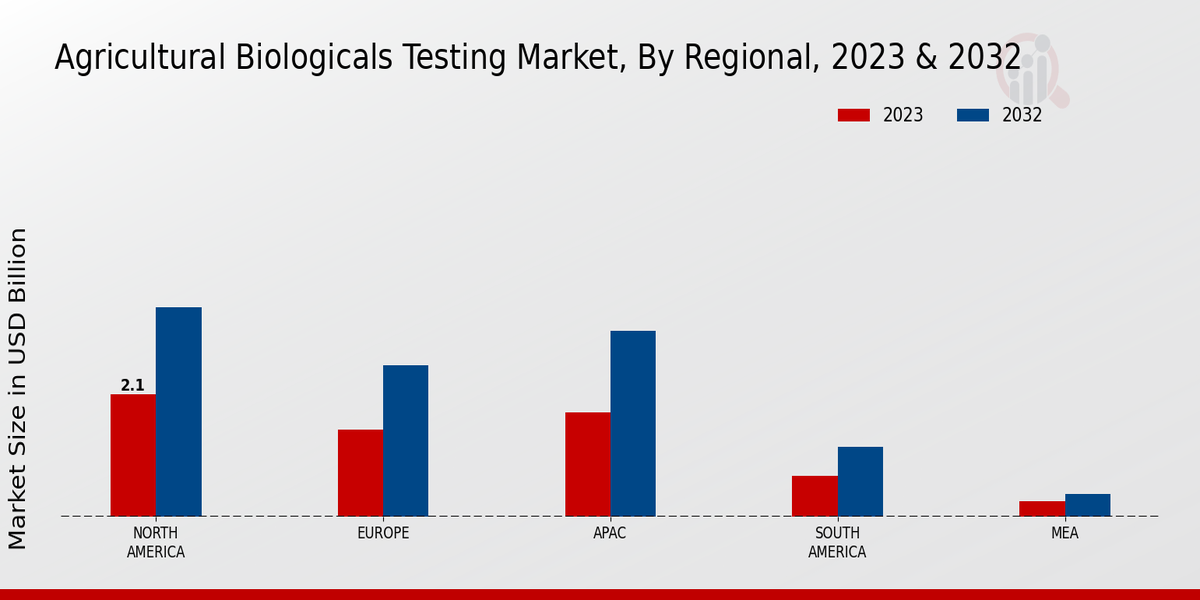 Agricultural Biologicals Testing Market, By Regional, 2023 & 2032

2023
2032

Market Size in USD Billion

2.1

NORTH AMERICA
EUROPE
APAC
SOUTH AMERICA
MEA