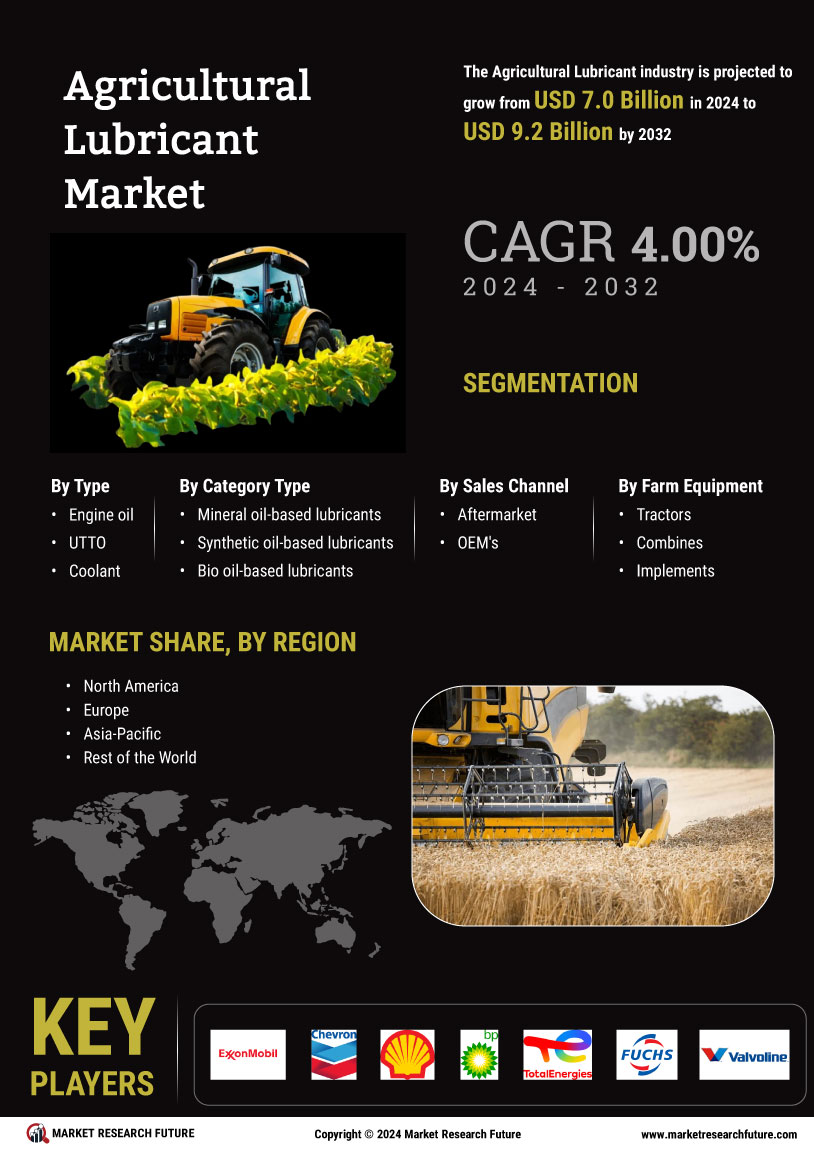 Agricultural Lubricant Market

The Agricultural Lubricant industry is projected to grow from USD 7.0 Billion in 2024 to USD 9.2 Billion by 2032

CAGR 4.00%
2024 - 2032

SEGMENTATION

By Type
• Engine oil
• UTTO
• Coolant

By Category Type
• Mineral oil-based lubricants
• Synthetic oil-based lubricants
• Bio oil-based lubricants

By Sales Channel
• Aftermarket
• OEM's

By Farm Equipment
• Tractors
• Combines
• Implements

MARKET SHARE, BY REGION
• North America
• Europe
• Asia-Pacific
• Rest of the World

KEY PLAYERS

ExxonMobil
Chevron
bp
TotalEnergies
FUCHS
Valvoline

MARKET RESEARCH FUTURE
Copyright © 2024 Market Research Future
www.marketresearchfuture.com