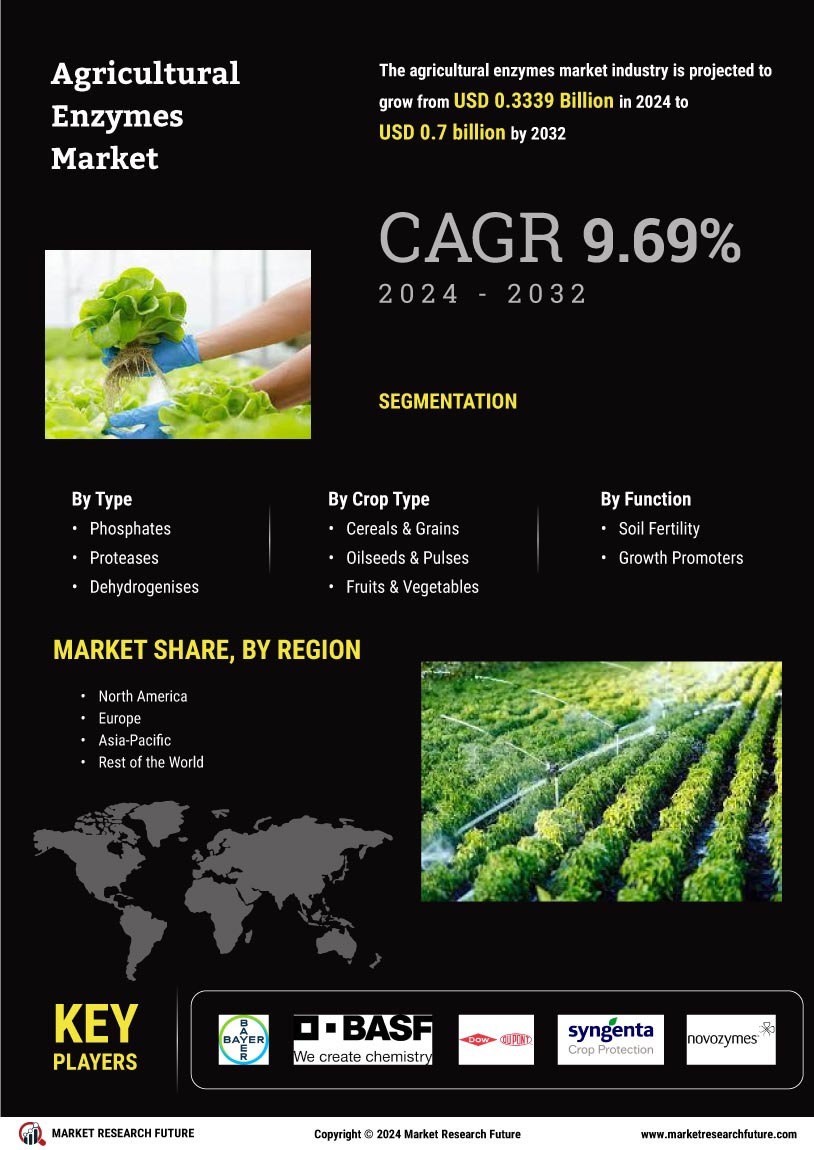 Agricultural Enzymes Market

The agricultural enzymes market industry is projected to grow from USD 0.3339 Billion in 2024 to USD 0.7 billion by 2032

CAGR 9.69%

2024 - 2032

SEGMENTATION

By Type
• Phosphates
• Proteases
• Dehydrogenises

By Crop Type
• Cereals & Grains
• Oilseeds & Pulses
• Fruits & Vegetables

By Function
• Soil Fertility
• Growth Promoters

MARKET SHARE, BY REGION
• North America
• Europe
• Asia-Pacific
• Rest of the World

KEY PLAYERS

BAYER

BASF
We create chemistry

DOW DUPONT

syngenta
Crop Protection

novozymes

MARKET RESEARCH FUTURE

Copyright © 2024 Market Research Future

www.marketresearchfuture.com