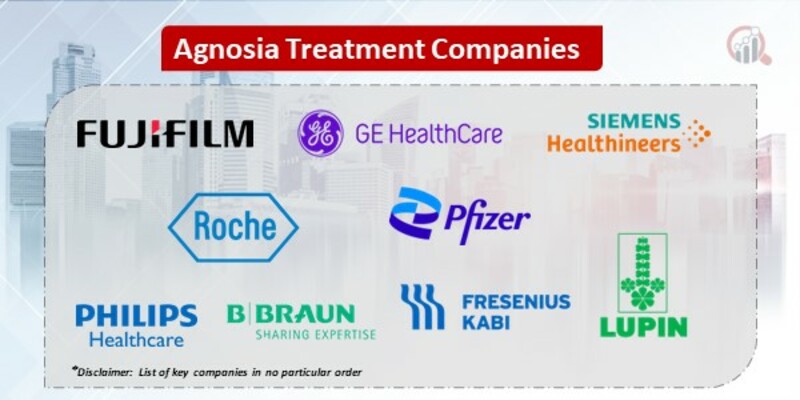 Agnosia Treatment Companies

FUJIFILM

GE HealthCare

SIEMENS Healthineers

Roche

Pfizer

PHILIPS Healthcare

B|BRAUN SHARING EXPERTISE

FRESENIUS KABI

LUPIN

*Disclaimer: List of key companies in no particular order