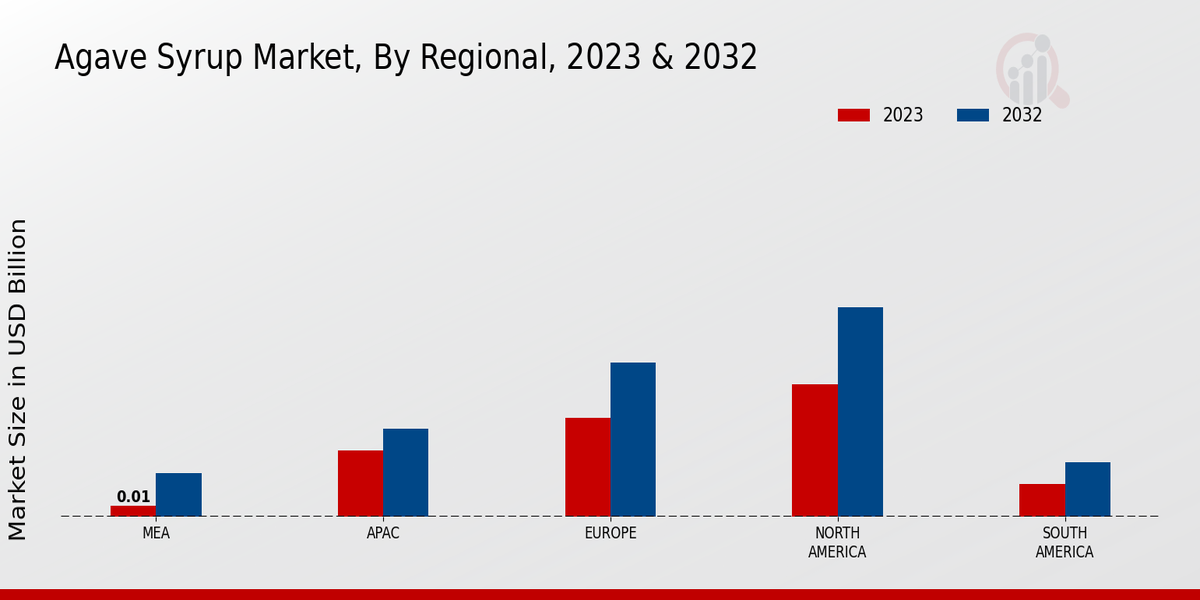 Agave Syrup Market, By Regional, 2023 & 2032

2023
2032

Market Size in USD Billion

0.01

MEA
APAC
EUROPE
NORTH AMERICA
SOUTH AMERICA