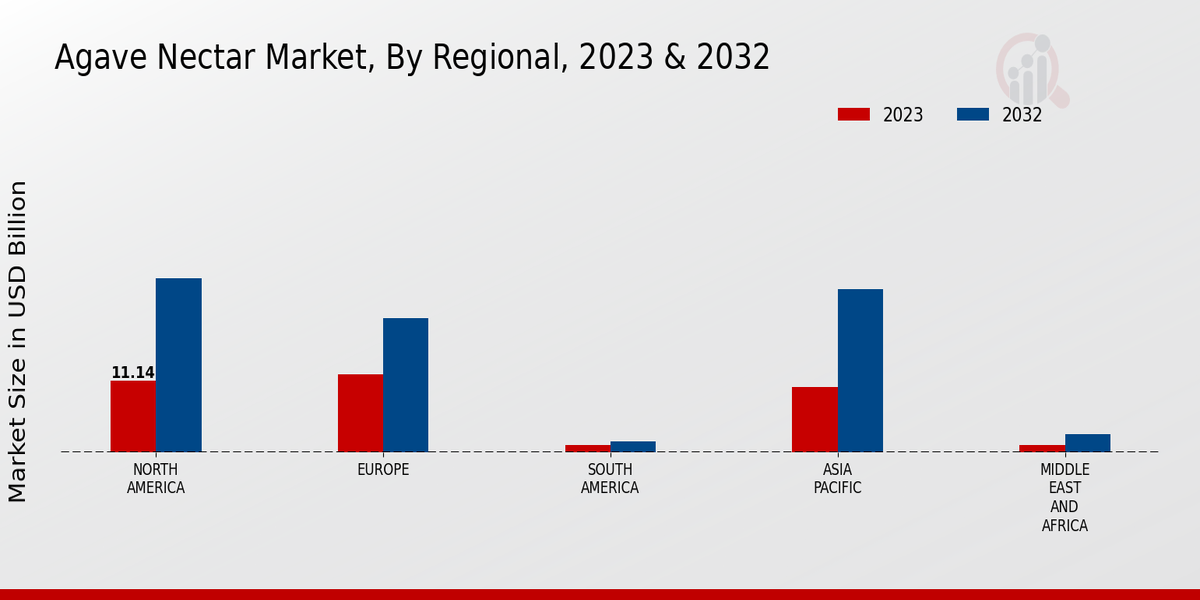 Agave Nectar Market, By Regional, 2023 & 2032

2023
2032

Market Size in USD Billion

11.14

NORTH AMERICA
EUROPE
SOUTH AMERICA
ASIA PACIFIC
MIDDLE EAST AND AFRICA