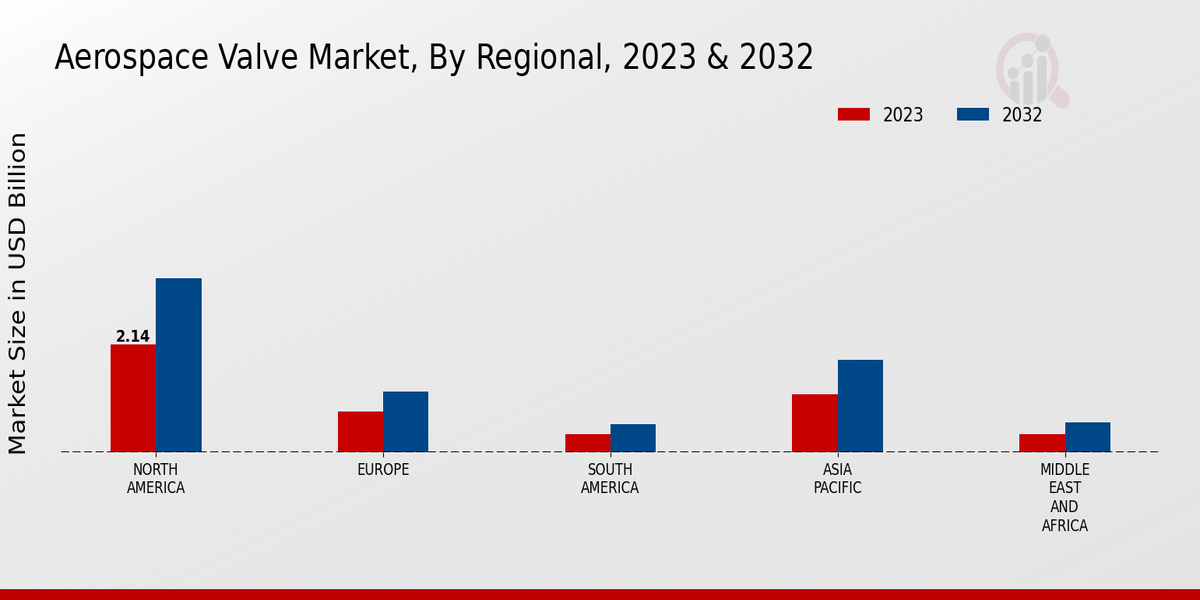 Aerospace Valve Market, By Regional, 2023 & 2032

2023
2032

Market Size in USD Billion

2.14

NORTH AMERICA
EUROPE
SOUTH AMERICA
ASIA PACIFIC
MIDDLE EAST AND AFRICA