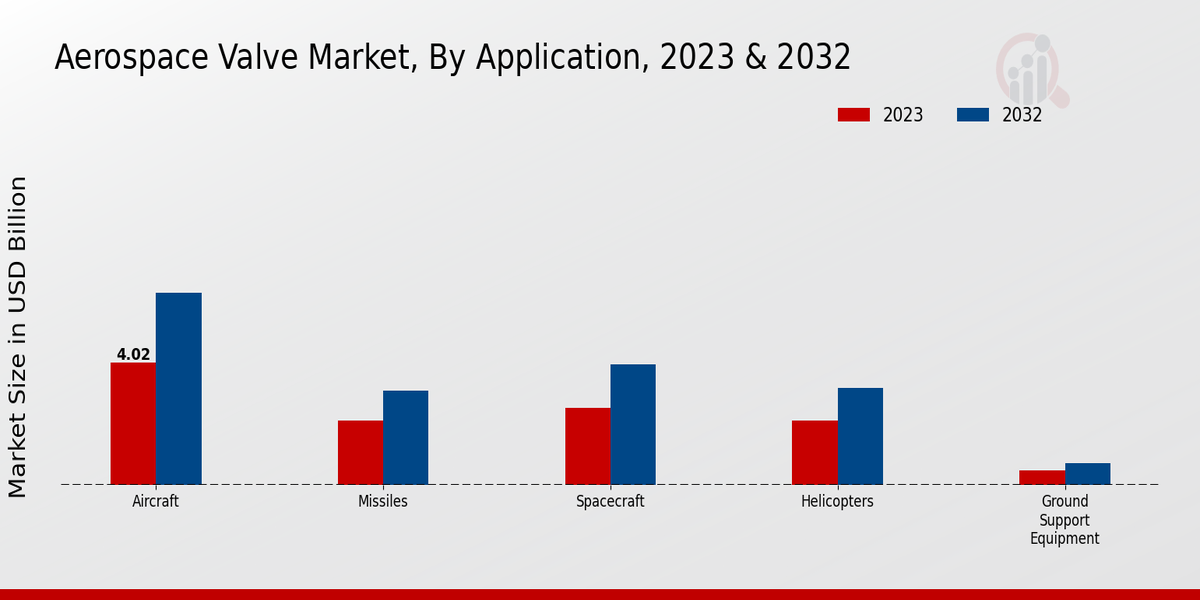 Aerospace Valve Market, By Application, 2023 & 2032

2023
2032

Market Size in USD Billion

4.02

Aircraft
Missiles
Spacecraft
Helicopters
Ground Support Equipment