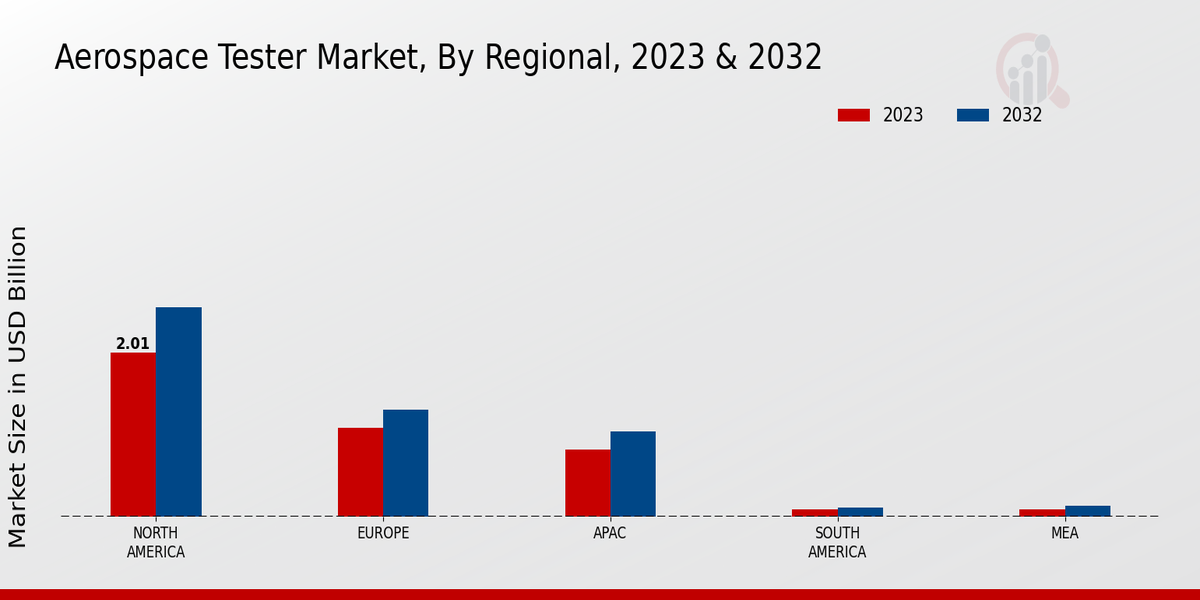 Aerospace Tester Market, By Regional, 2023 & 2032

2023
2032

Market Size in USD Billion

2.01

NORTH AMERICA
EUROPE
APAC
SOUTH AMERICA
MEA